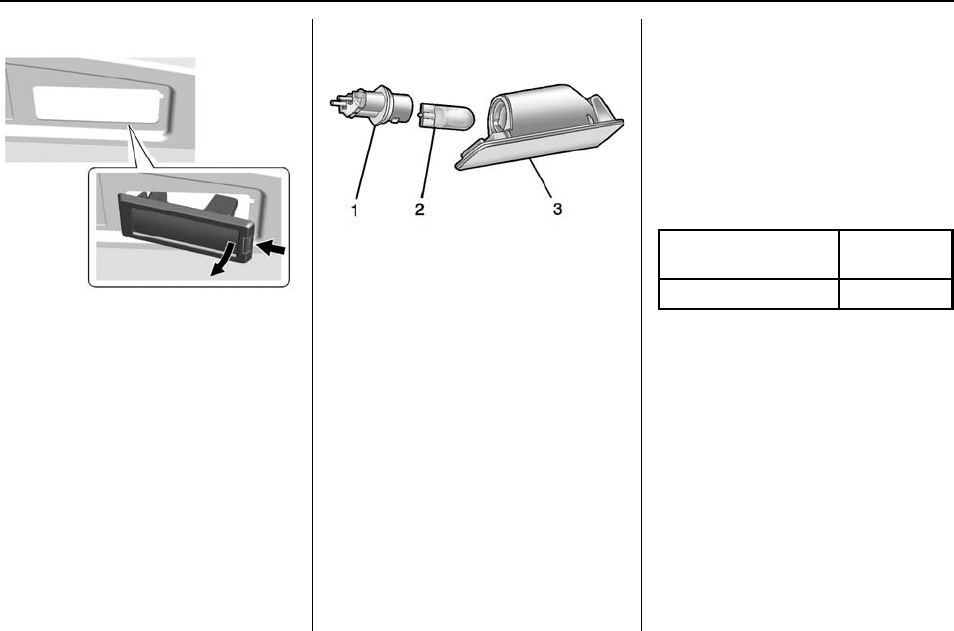 1

2

3