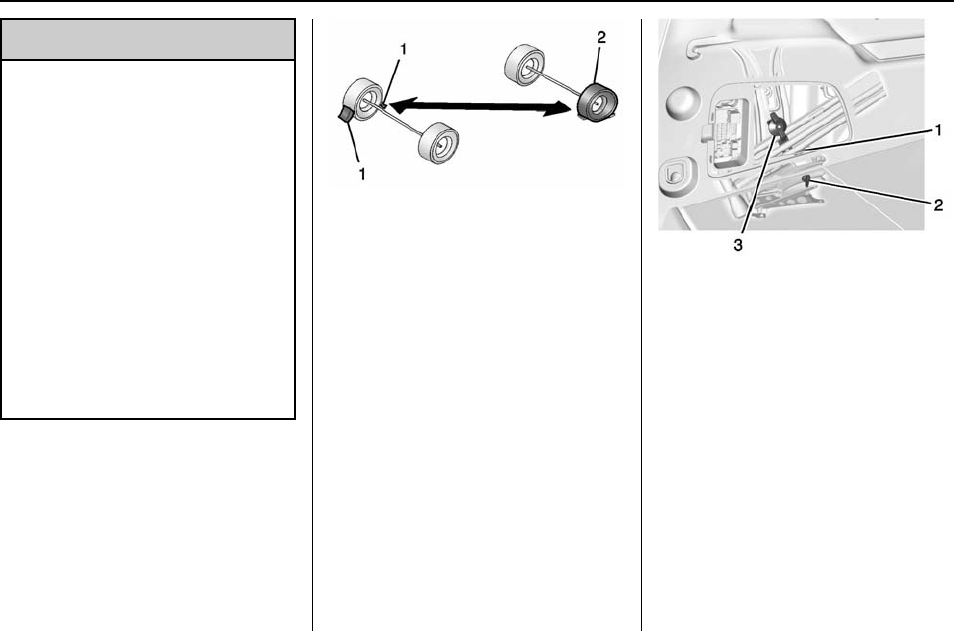 1

2

1

1

2

3