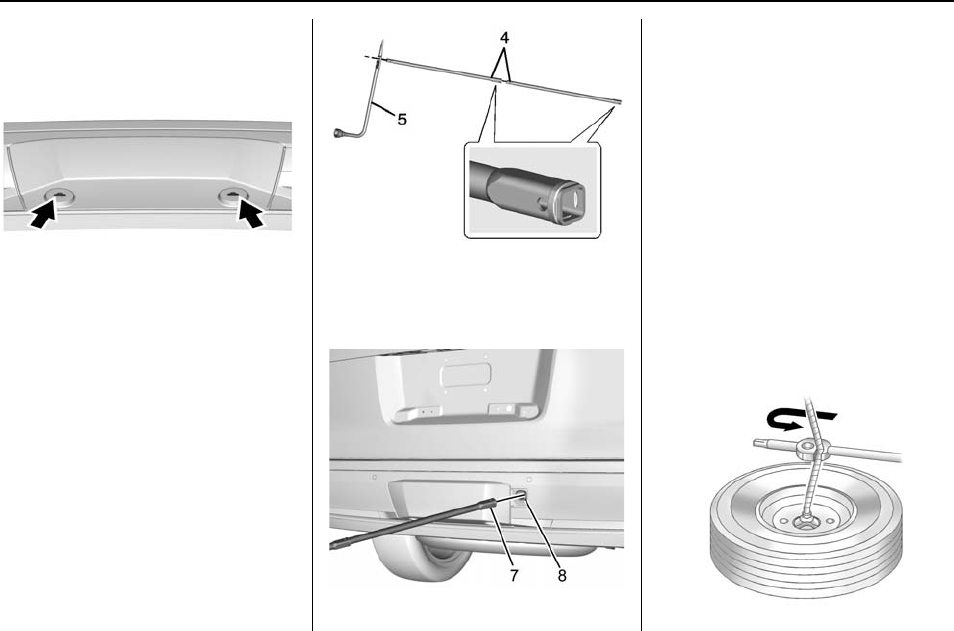 4

5

7

8