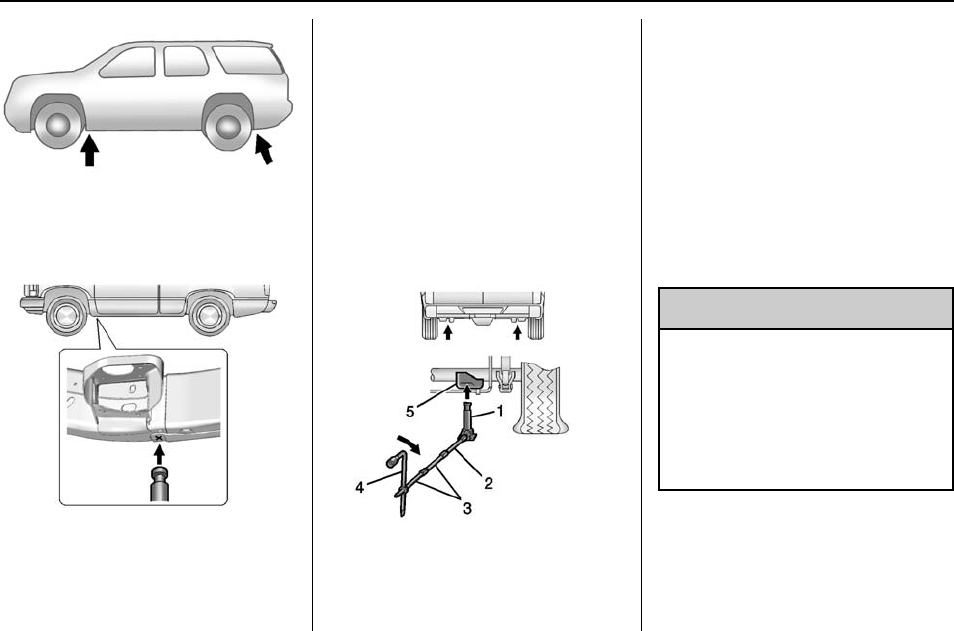 5
1
2
4
3