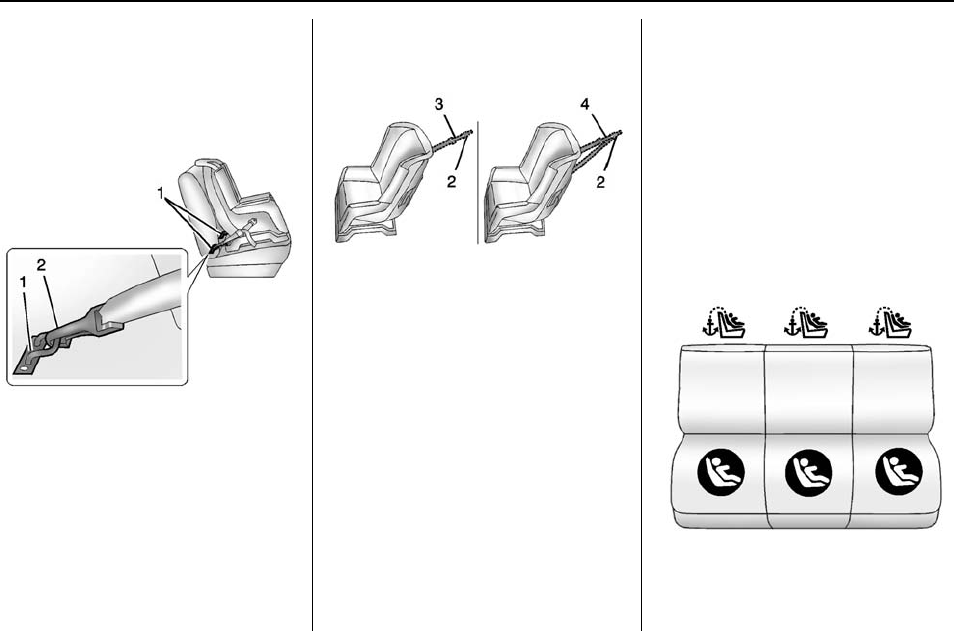 1
2
1
3
2
4
2