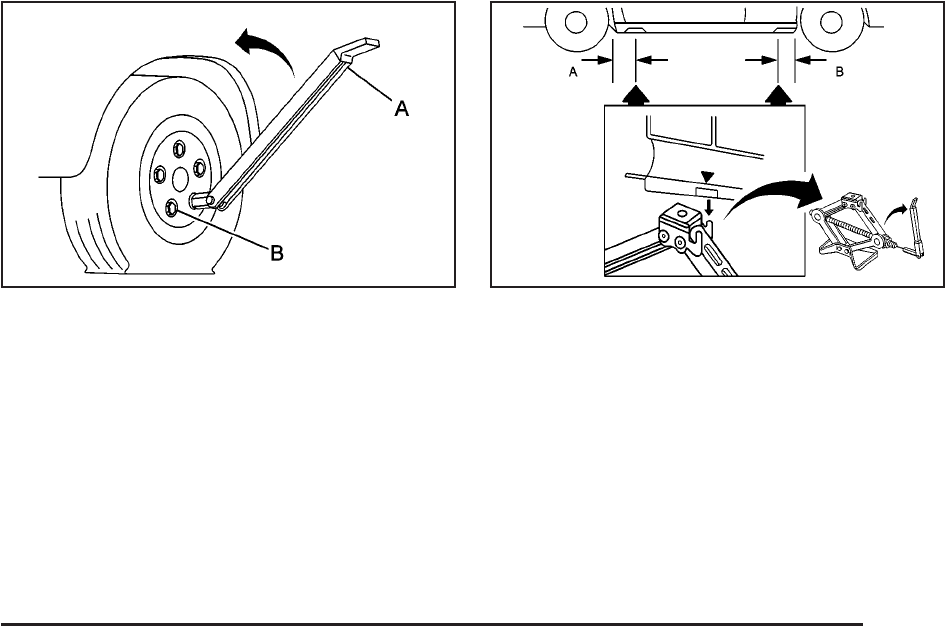 A

B

A

B