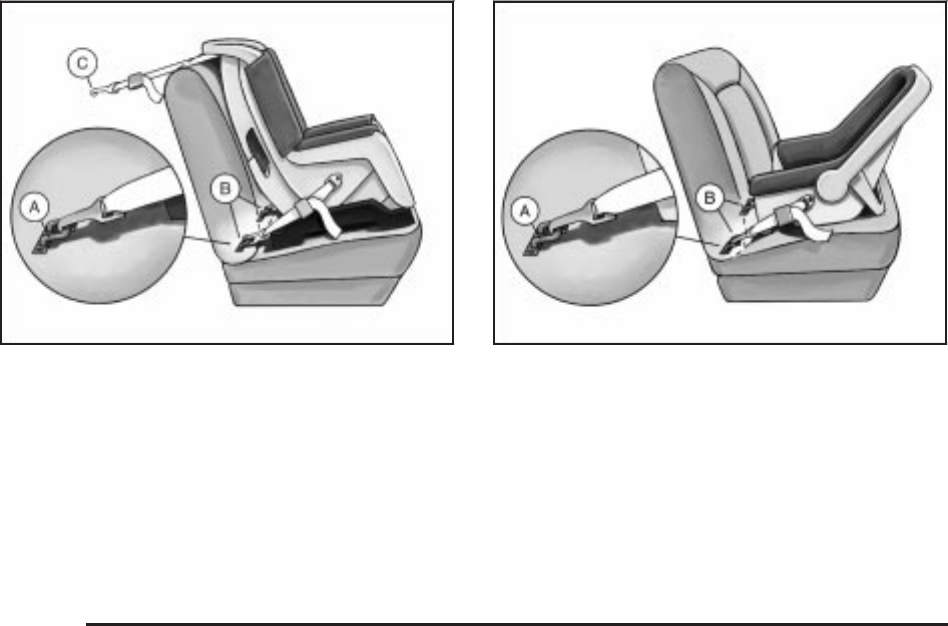 C

A

B

A

B