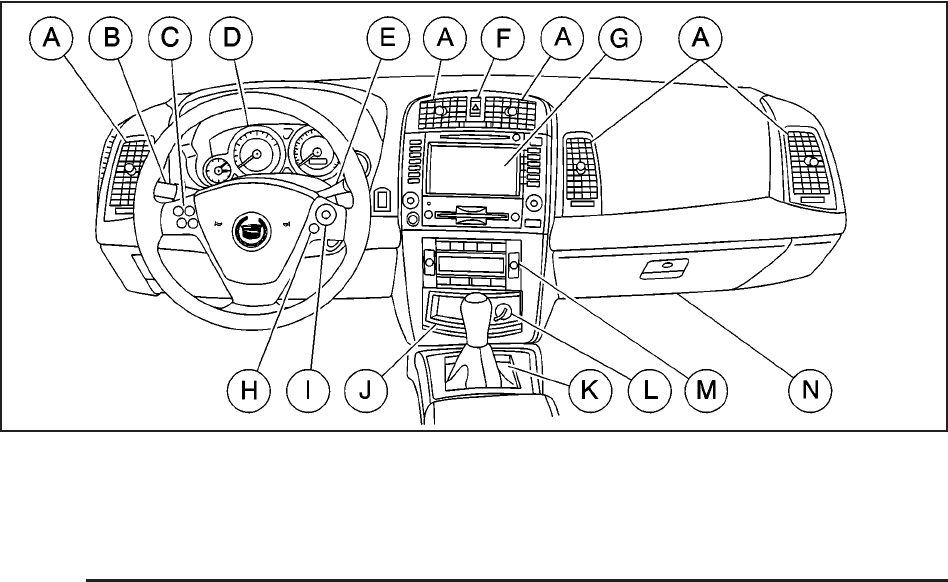 A B C D E A F A G A

H I J K L M N