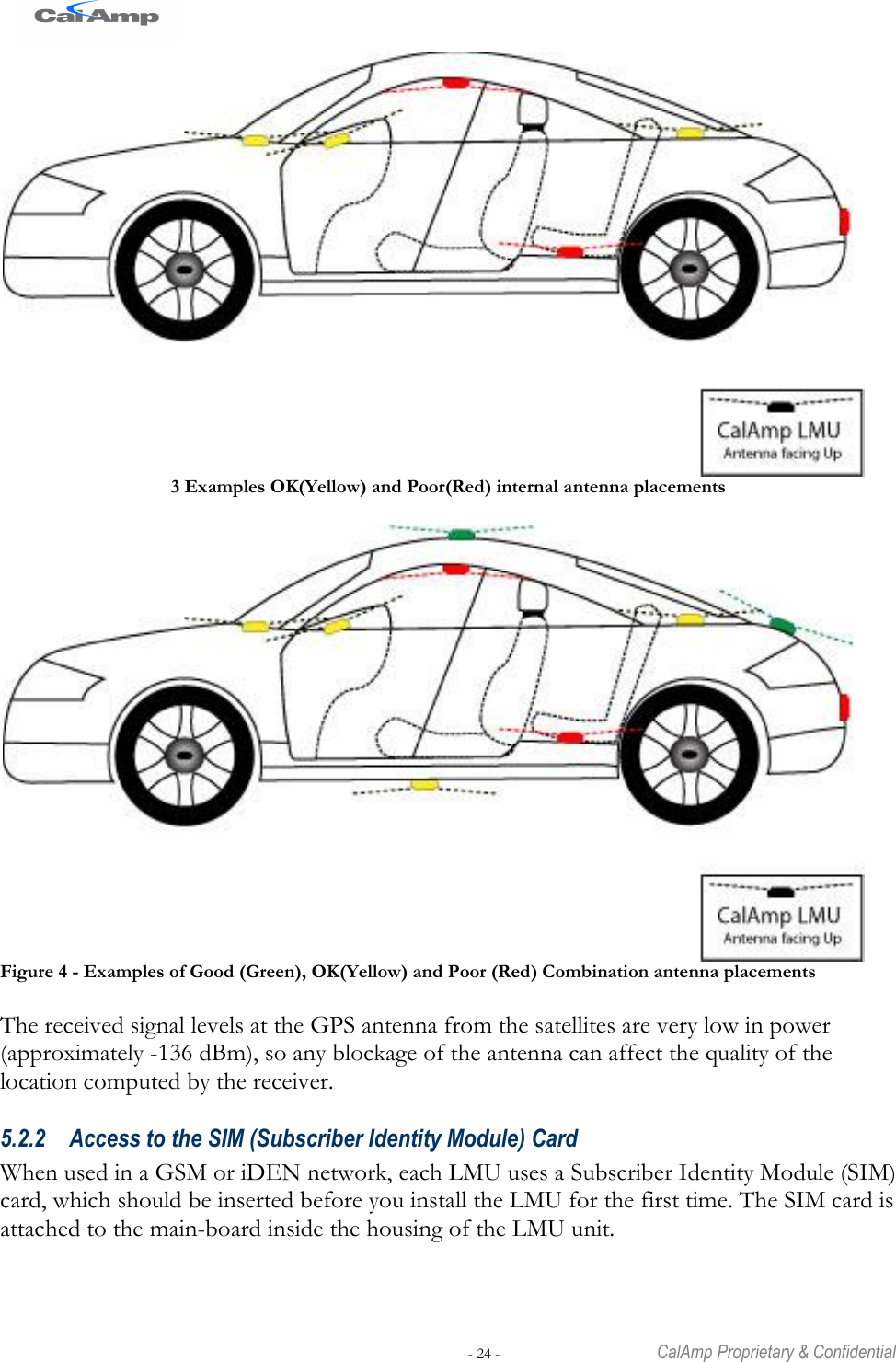 CalAmp

CalAmp LMU
Antenna facing Up

3 Examples OK(Yellow) and Poor(Red) internal antenna placements

CalAmp LMU
Antenna facing Up

Figure 4 - Examples of Good (Green), OK(Yellow) and Poor (Red) Combination antenna placements

The received signal levels at the GPS antenna from the satellites are very low in power (approximately -136 dBm), so any blockage of the antenna can affect the quality of the location computed by the receiver.

5.2.2 Access to the SIM (Subscriber Identity Module) Card

When used in a GSM or iDEN network, each LMU uses a Subscriber Identity Module (SIM) card, which should be inserted before you install the LMU for the first time. The SIM card is attached to the main-board inside the housing of the LMU unit.

- 24 -

CalAmp Proprietary & Confidential