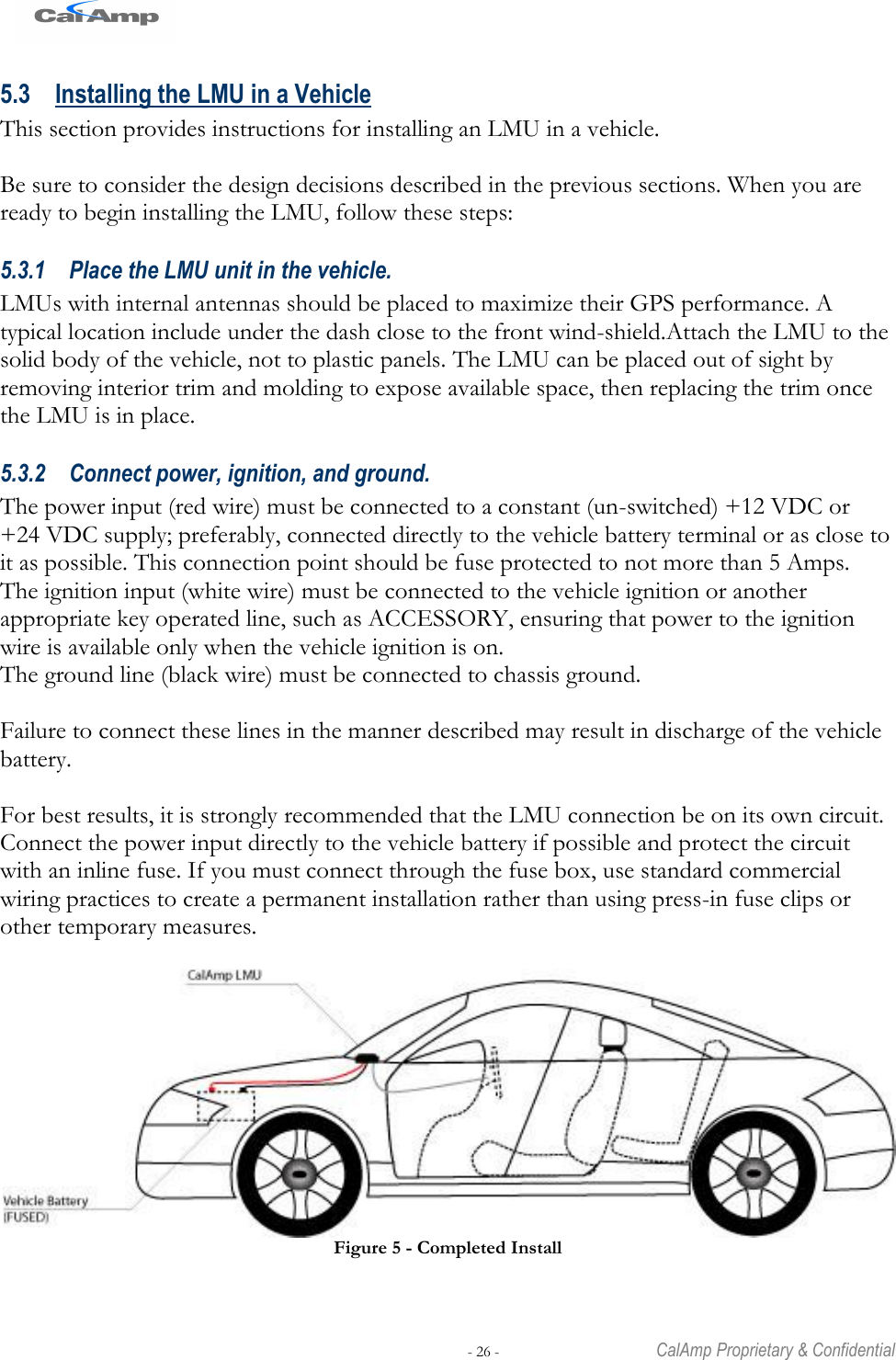 CalAmp

5.3 Installing the LMU in a Vehicle

This section provides instructions for installing an LMU in a vehicle.

Be sure to consider the design decisions described in the previous sections. When you are ready to begin installing the LMU, follow these steps:

5.3.1 Place the LMU unit in the vehicle.

LMUs with internal antennas should be placed to maximize their GPS performance. A typical location include under the dash close to the front wind-shield.Attach the LMU to the solid body of the vehicle, not to plastic panels. The LMU can be placed out of sight by removing interior trim and molding to expose available space, then replacing the trim once the LMU is in place.

5.3.2 Connect power, ignition, and ground.

The power input (red wire) must be connected to a constant (un-switched) +12 VDC or +24 VDC supply; preferably, connected directly to the vehicle battery terminal or as close to it as possible. This connection point should be fuse protected to not more than 5 Amps.
The ignition input (white wire) must be connected to the vehicle ignition or another appropriate key operated line, such as ACCESSORY, ensuring that power to the ignition wire is available only when the vehicle ignition is on.
The ground line (black wire) must be connected to chassis ground.

Failure to connect these lines in the manner described may result in discharge of the vehicle battery.

For best results, it is strongly recommended that the LMU connection be on its own circuit. Connect the power input directly to the vehicle battery if possible and protect the circuit with an inline fuse. If you must connect through the fuse box, use standard commercial wiring practices to create a permanent installation rather than using press-in fuse clips or other temporary measures.

CalAmp LMU

Vehicle Battery (FUSED)

Figure 5 - Completed Install

- 26 -

CalAmp Proprietary & Confidential