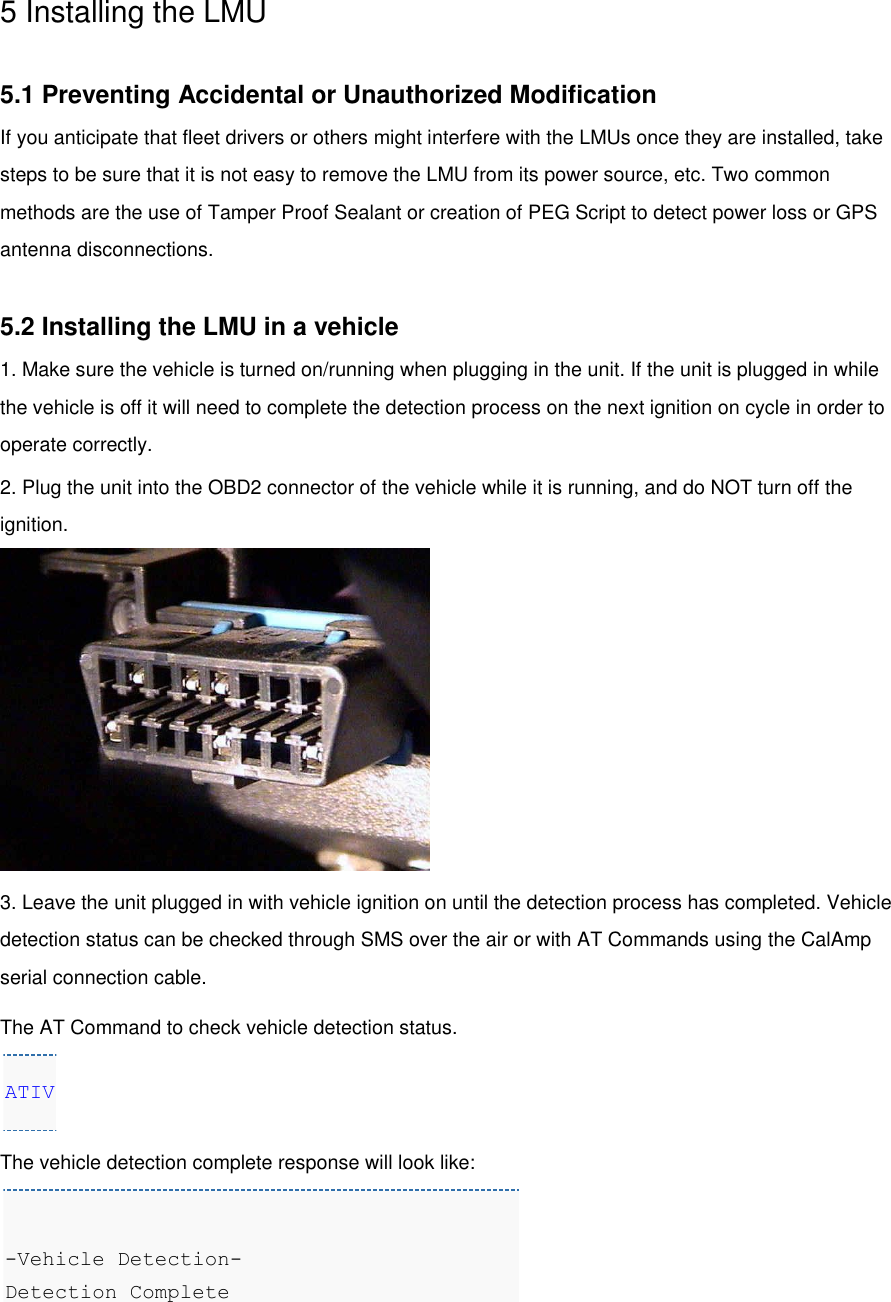 5 Installing the LMU

5.1 Preventing Accidental or Unauthorized Modification

If you anticipate that fleet drivers or others might interfere with the LMUs once they are installed, take steps to be sure that it is not easy to remove the LMU from its power source, etc. Two common methods are the use of Tamper Proof Sealant or creation of PEG Script to detect power loss or GPS antenna disconnections.

5.2 Installing the LMU in a vehicle

1. Make sure the vehicle is turned on/running when plugging in the unit. If the unit is plugged in while the vehicle is off it will need to complete the detection process on the next ignition on cycle in order to operate correctly.

2. Plug the unit into the OBD2 connector of the vehicle while it is running, and do NOT turn off the ignition.

3. Leave the unit plugged in with vehicle ignition on until the detection process has completed. Vehicle detection status can be checked through SMS over the air or with AT Commands using the CalAmp serial connection cable.

The AT Command to check vehicle detection status.

ATIV

The vehicle detection complete response will look like:

-Vehicle Detection-
Detection Complete