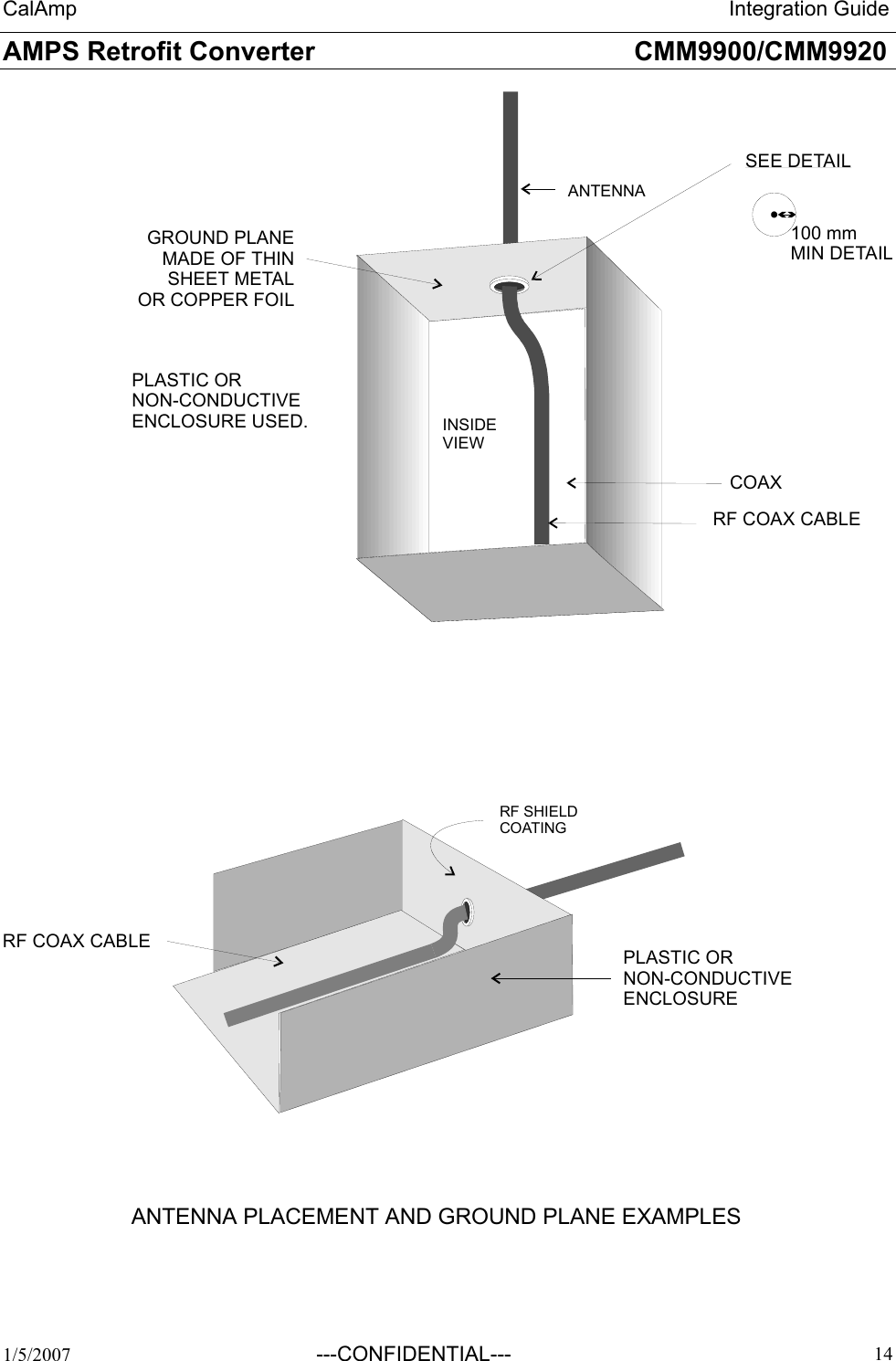 CalAmp Integration Guide

AMPS Retrofit Converter CMM9900/CMM9920

SEE DETAIL

ANTENNA

100 mm
MIN DETAIL

GROUND PLANE
MADE OF THIN
SHEET METAL
OR COPPER FOIL

PLASTIC OR
NON-CONDUCTIVE
ENCLOSURE USED.

INSIDE
VIEW

COAX

RF COAX CABLE

RF SHIELD
COATING

RF COAX CABLE

PLASTIC OR
NON-CONDUCTIVE
ENCLOSURE

ANTENNA PLACEMENT AND GROUND PLANE EXAMPLES

1/5/2007 ---CONFIDENTIAL--- 14