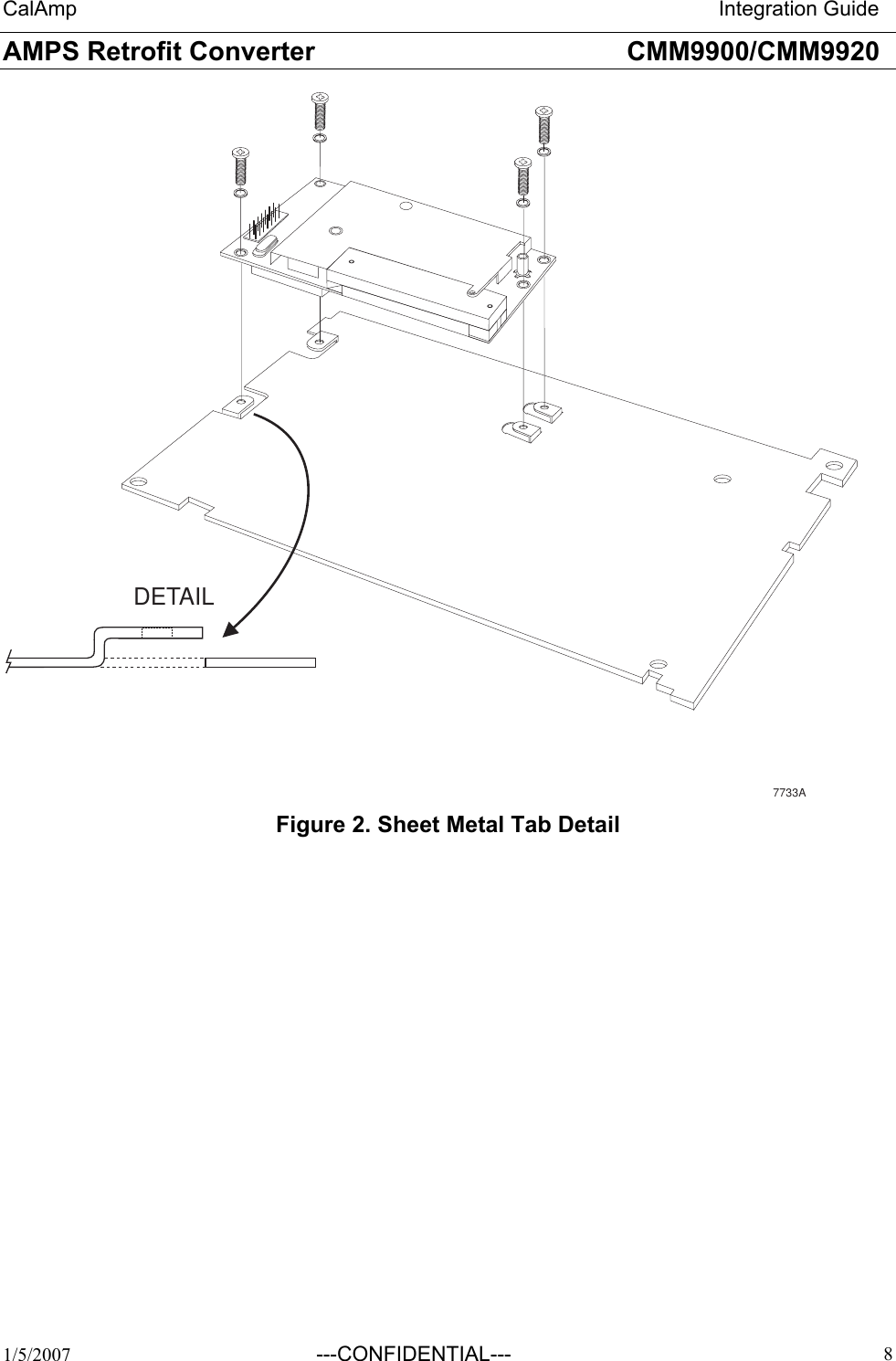 CalAmp Integration Guide

AMPS Retrofit Converter CMM9900/CMM9920

DETAIL

7733A

Figure 2. Sheet Metal Tab Detail

1/5/2007 ---CONFIDENTIAL--- 8