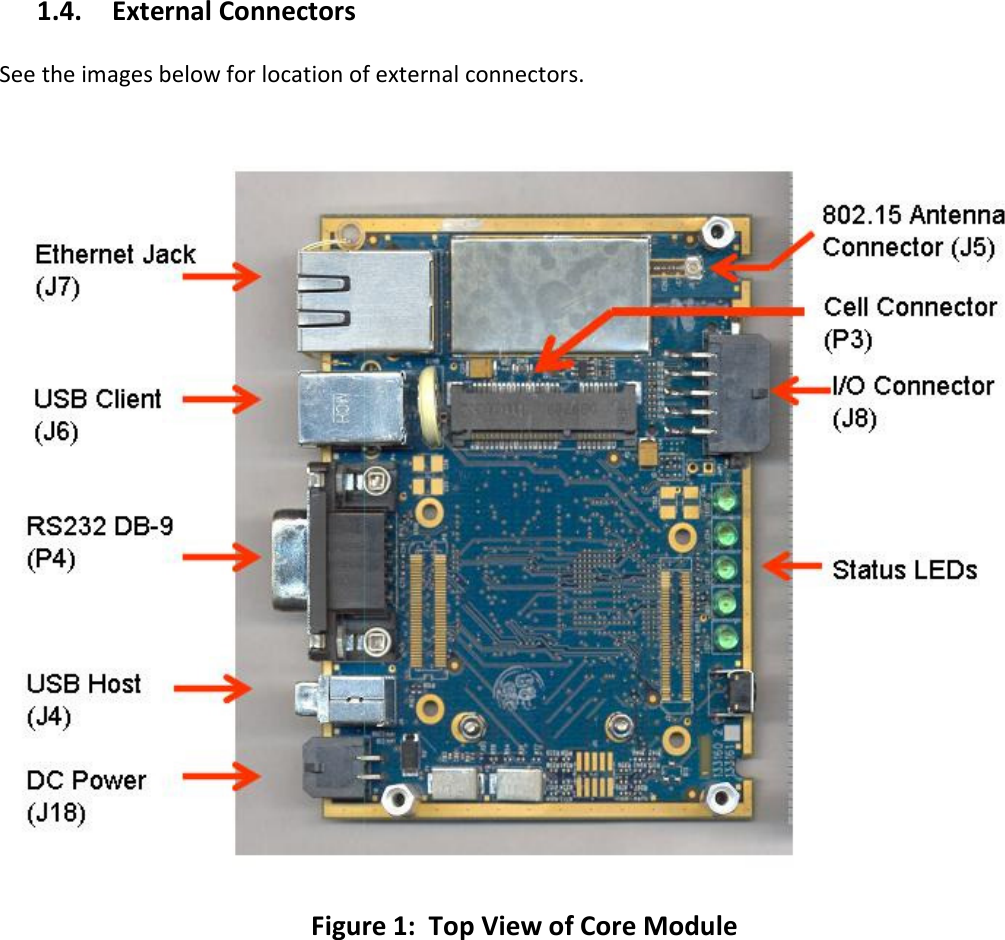 1.4. External Connectors

See the images below for location of external connectors.

Ethernet Jack (J7)

USB Client (J6)

RS232 DB-9 (P4)

USB Host (J4)

DC Power (J18)

802.15 Antenna Connector (J5)

Cell Connector (P3)

I/O Connector (J8)

Status LEDs

Figure 1: Top View of Core Module