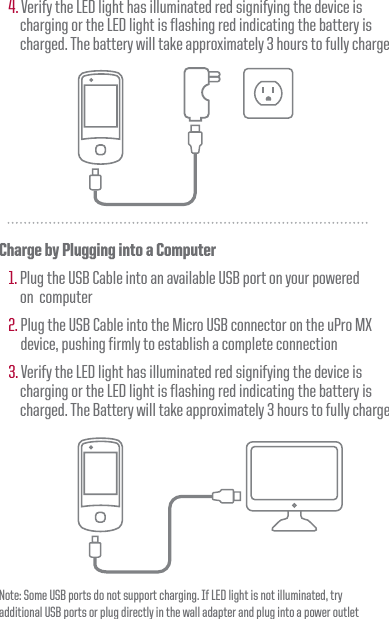 4. Verify the LED light has illuminated red signifying the device is charging or the LED light is flashing red indicating the battery is charged. The battery will take approximately 3 hours to fully charge

Charge by Plugging into a Computer

1. Plug the USB Cable into an available USB port on your powered on computer

2. Plug the USB Cable into the Micro USB connector on the uPro MX device, pushing firmly to establish a complete connection

3. Verify the LED light has illuminated red signifying the device is charging or the LED light is flashing red indicating the battery is charged. The Battery will take approximately 3 hours to fully charge

Note: Some USB ports do not support charging. If LED light is not illuminated, try additional USB ports or plug directly in the wall adapter and plug into a power outlet