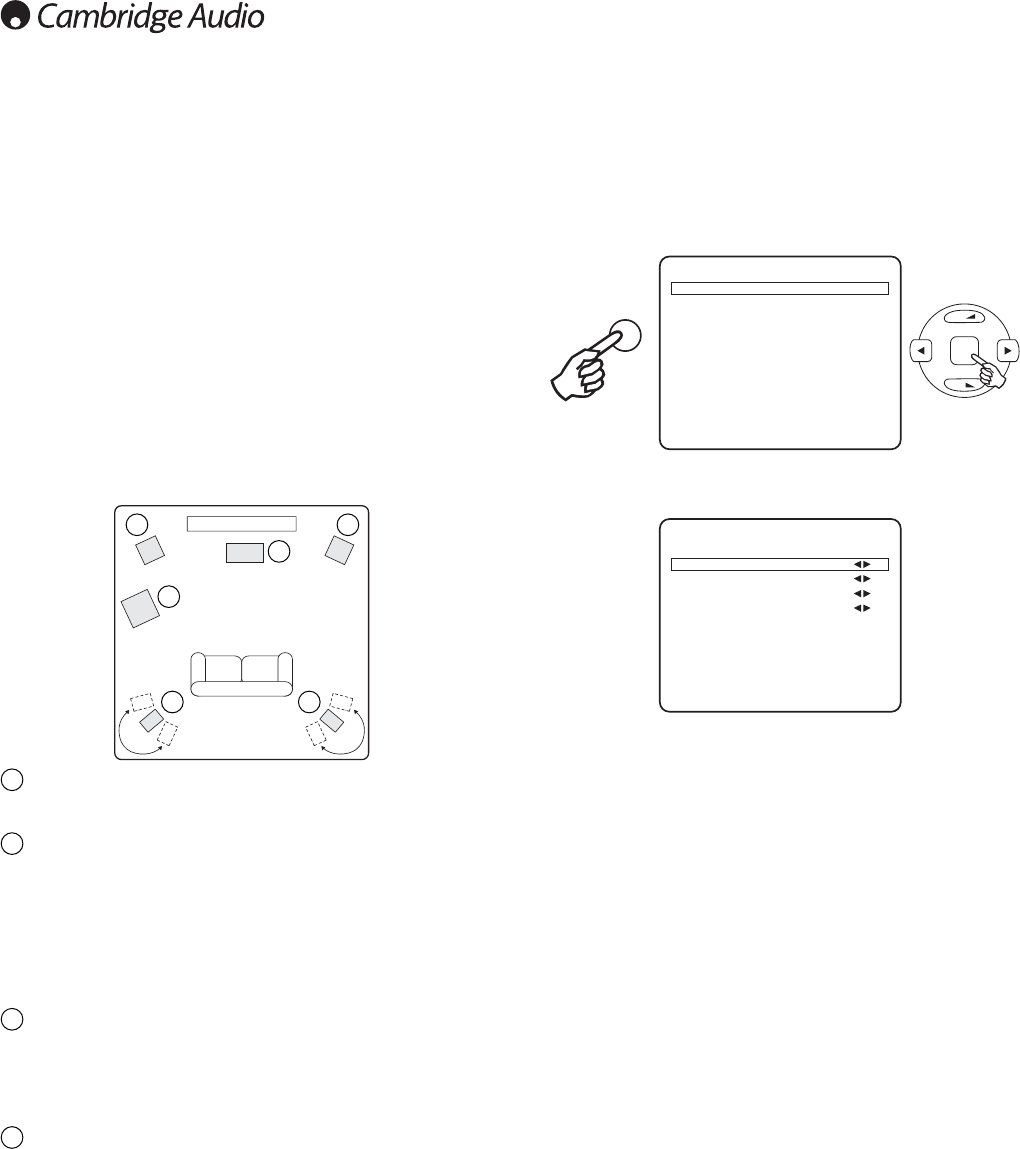 Cambridge Audio