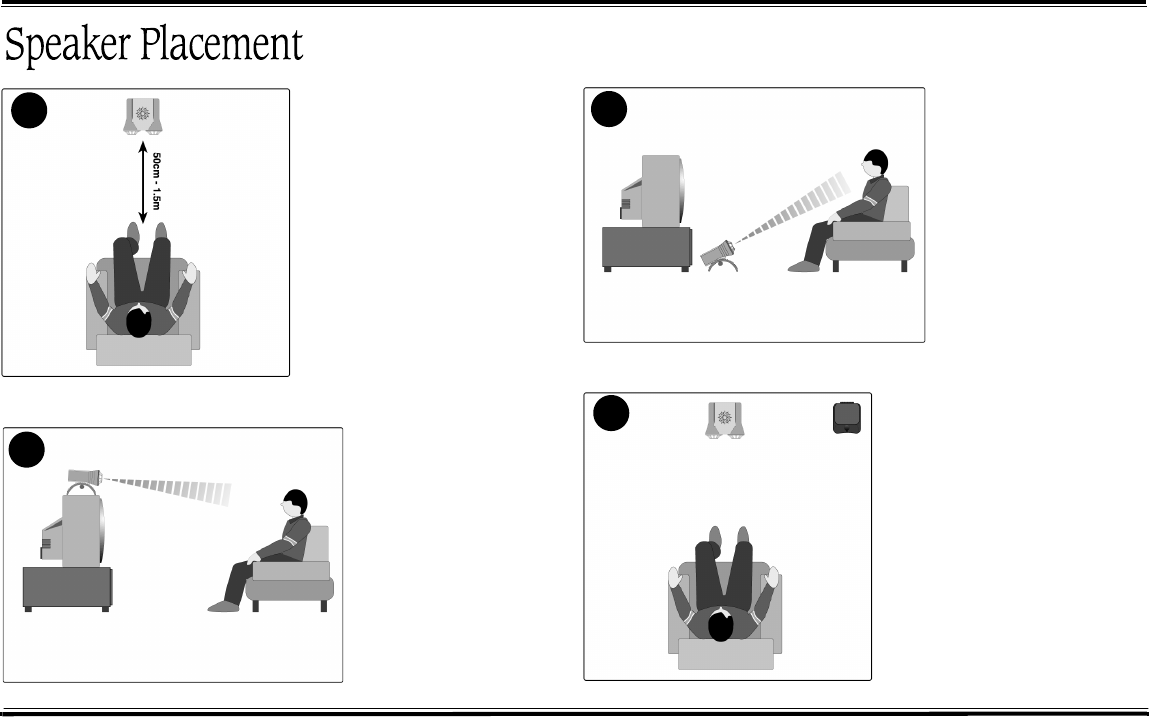 Speaker Placement

50cm - 1.5m