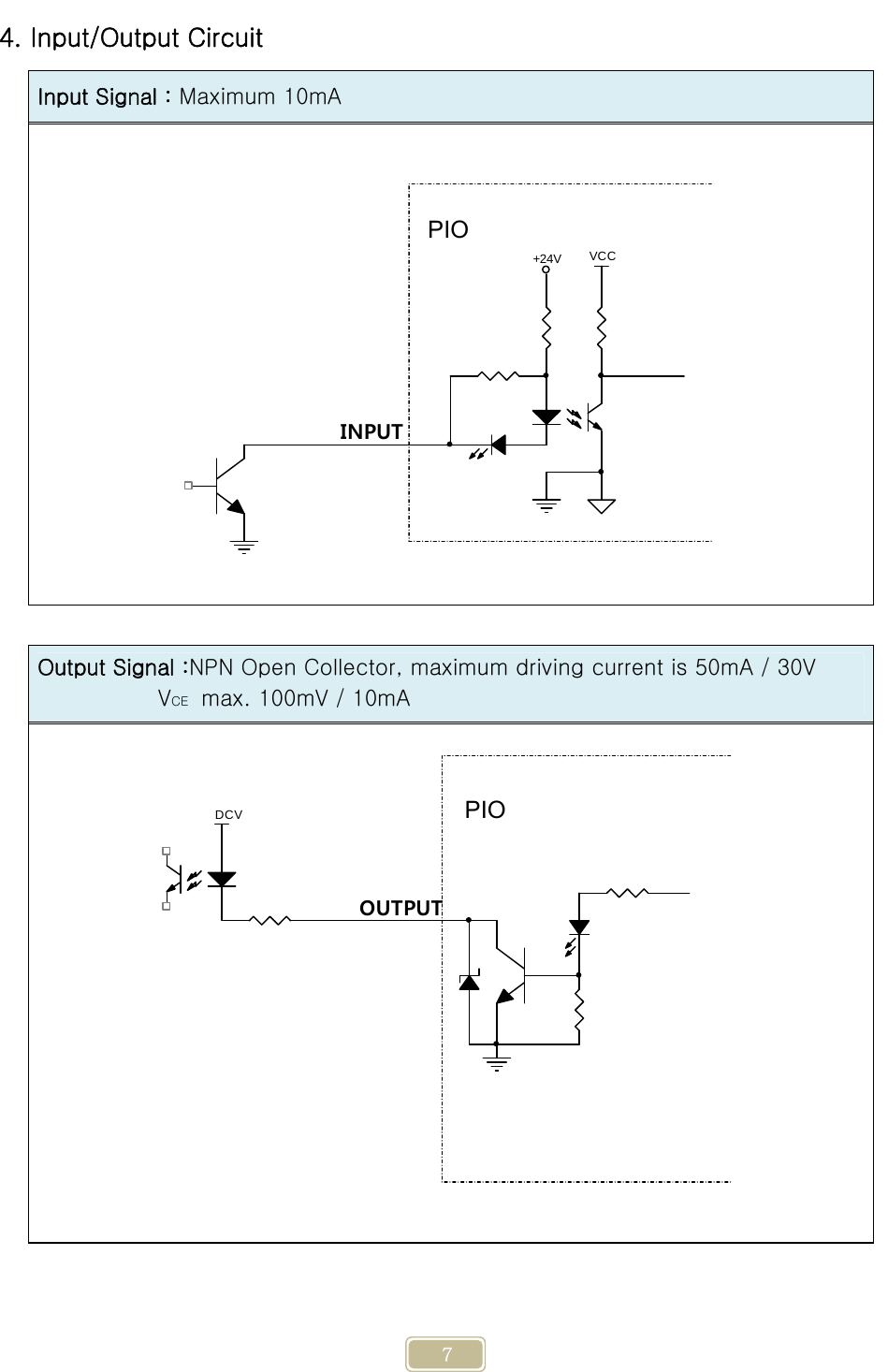 4. Input/Output Circuit

Input Signal : Maximum 10mA

PIO

+24V

VCC

INPUT

Output Signal :NPN Open Collector, maximum driving current is 50mA / 30V
$V_{CE}$ max. 100mV / 10mA

DCV

PIO

OUTPUT

7