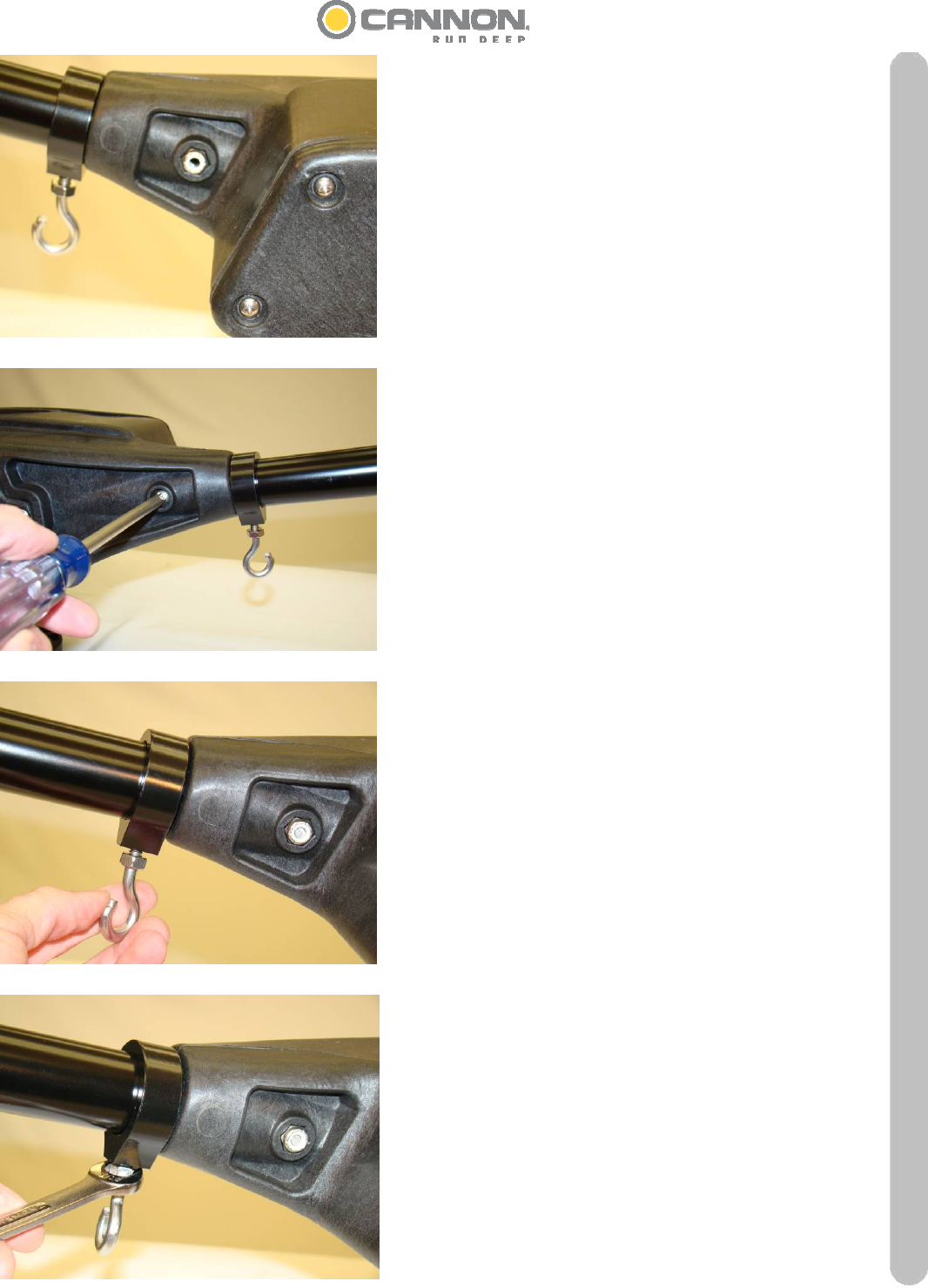 CANNON
RUN DEEP