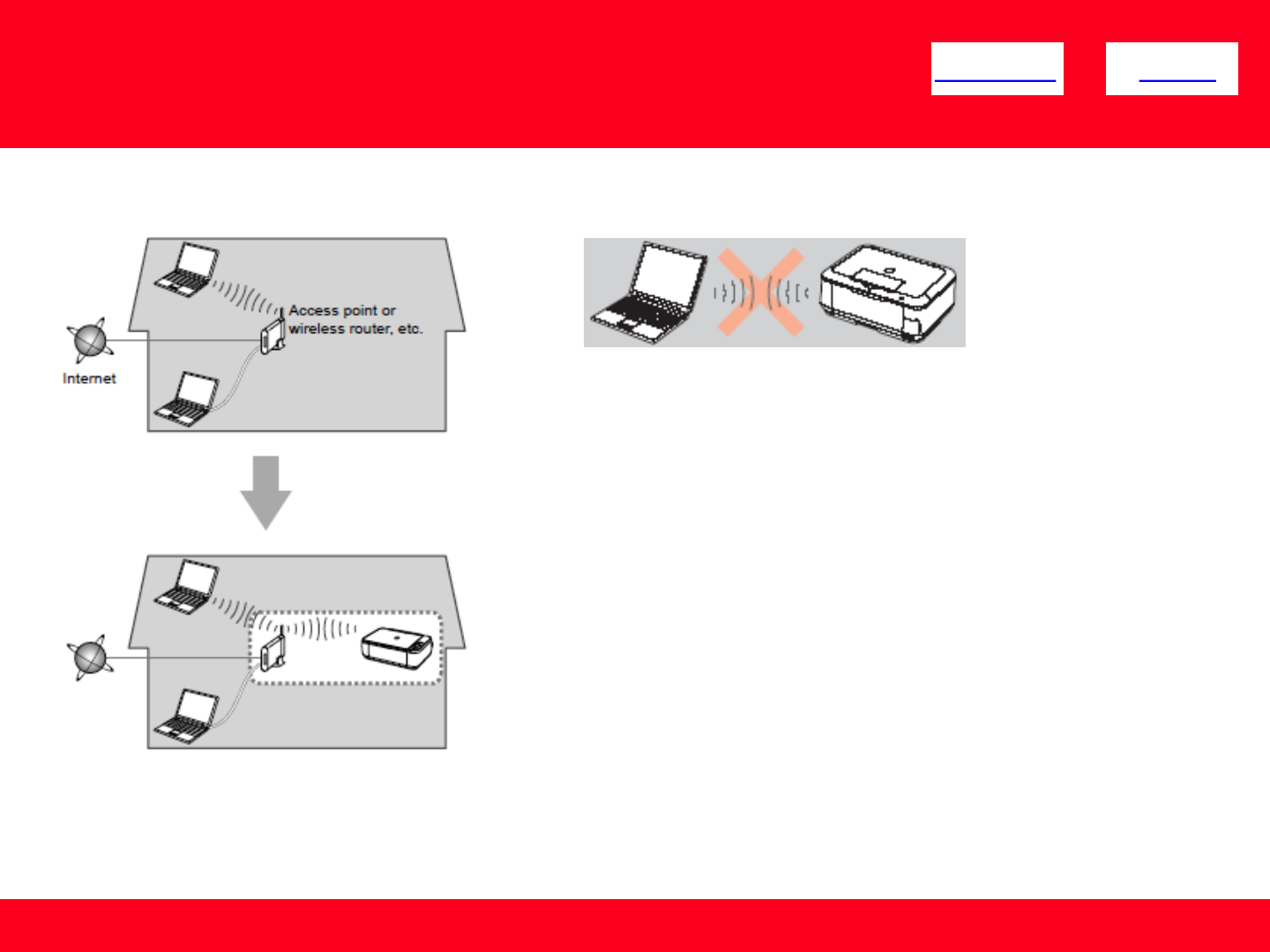 Access point or wireless router, etc.

Internet