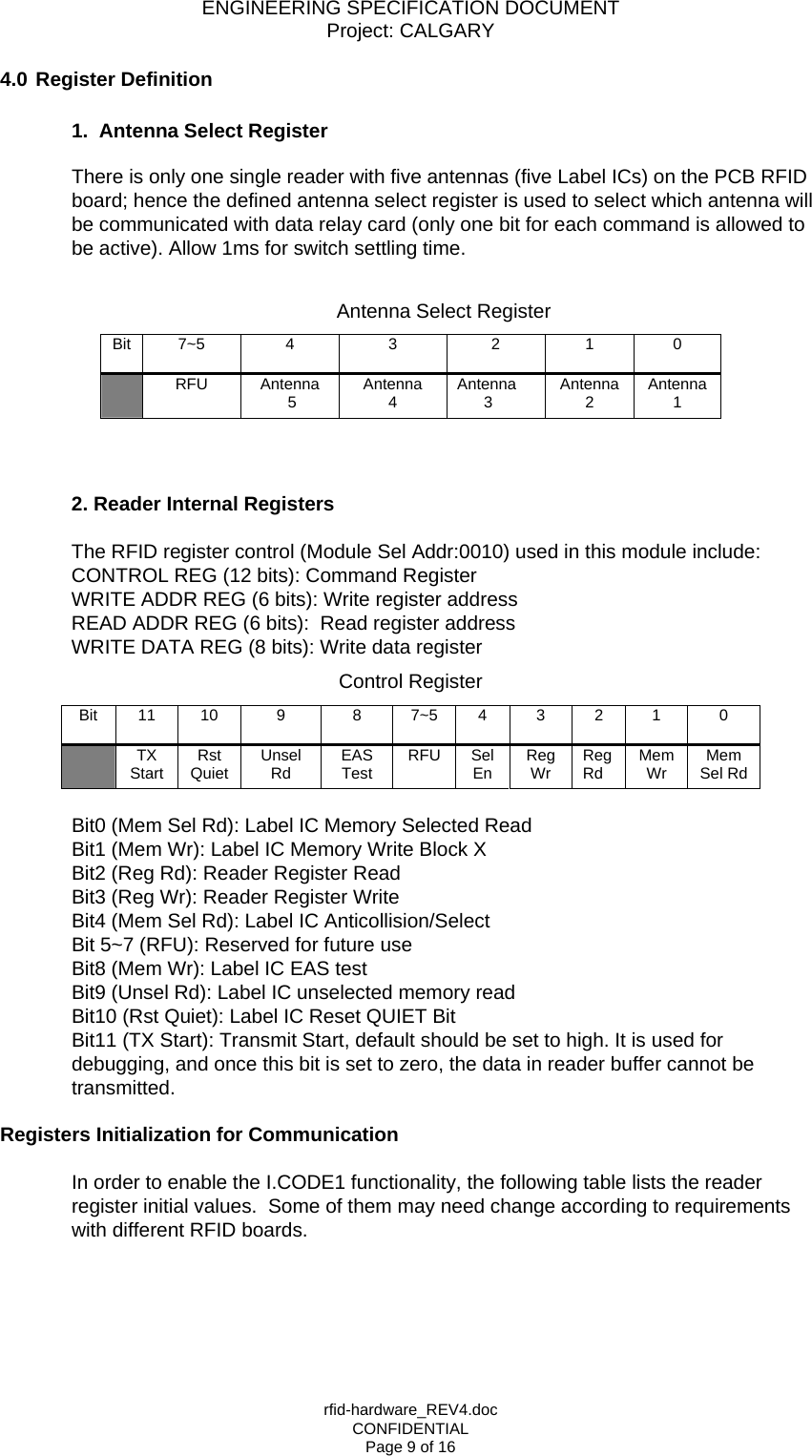 ENGINEERING SPECIFICATION DOCUMENT
Project: CALGARY

4.0 Register Definition

1. Antenna Select Register

There is only one single reader with five antennas (five Label ICs) on the PCB RFID board; hence the defined antenna select register is used to select which antenna will be communicated with data relay card (only one bit for each command is allowed to be active). Allow 1ms for switch settling time.

Antenna Select Register

| Bit | 7~5 | 4 | 3 | 2 | 1 | 0 |
|---|---|---|---|---|---|---|
| | RFU | Antenna 5 | Antenna 4 | Antenna 3 | Antenna 2 | Antenna 1 |

2. Reader Internal Registers

The RFID register control (Module Sel Addr:0010) used in this module include:
CONTROL REG (12 bits): Command Register
WRITE ADDR REG (6 bits): Write register address
READ ADDR REG (6 bits): Read register address
WRITE DATA REG (8 bits): Write data register

Control Register

| Bit | 11 | 10 | 9 | 8 | 7~5 | 4 | 3 | 2 | 1 | 0 |
|---|---|---|---|---|---|---|---|---|---|---|
| | TX Start | Rst Quiet | Unsel Rd | EAS Test | RFU | Sel En | Reg Wr | Reg Rd | Mem Wr | Mem Sel Rd |

Bit0 (Mem Sel Rd): Label IC Memory Selected Read
Bit1 (Mem Wr): Label IC Memory Write Block X
Bit2 (Reg Rd): Reader Register Read
Bit3 (Reg Wr): Reader Register Write
Bit4 (Mem Sel Rd): Label IC Anticollision/Select
Bit 5~7 (RFU): Reserved for future use
Bit8 (Mem Wr): Label IC EAS test
Bit9 (Unsel Rd): Label IC unselected memory read
Bit10 (Rst Quiet): Label IC Reset QUIET Bit
Bit11 (TX Start): Transmit Start, default should be set to high. It is used for debugging, and once this bit is set to zero, the data in reader buffer cannot be transmitted.

Registers Initialization for Communication

In order to enable the I.CODE1 functionality, the following table lists the reader register initial values. Some of them may need change according to requirements with different RFID boards.

rfid-hardware_REV4.doc
CONFIDENTIAL
Page 9 of 16