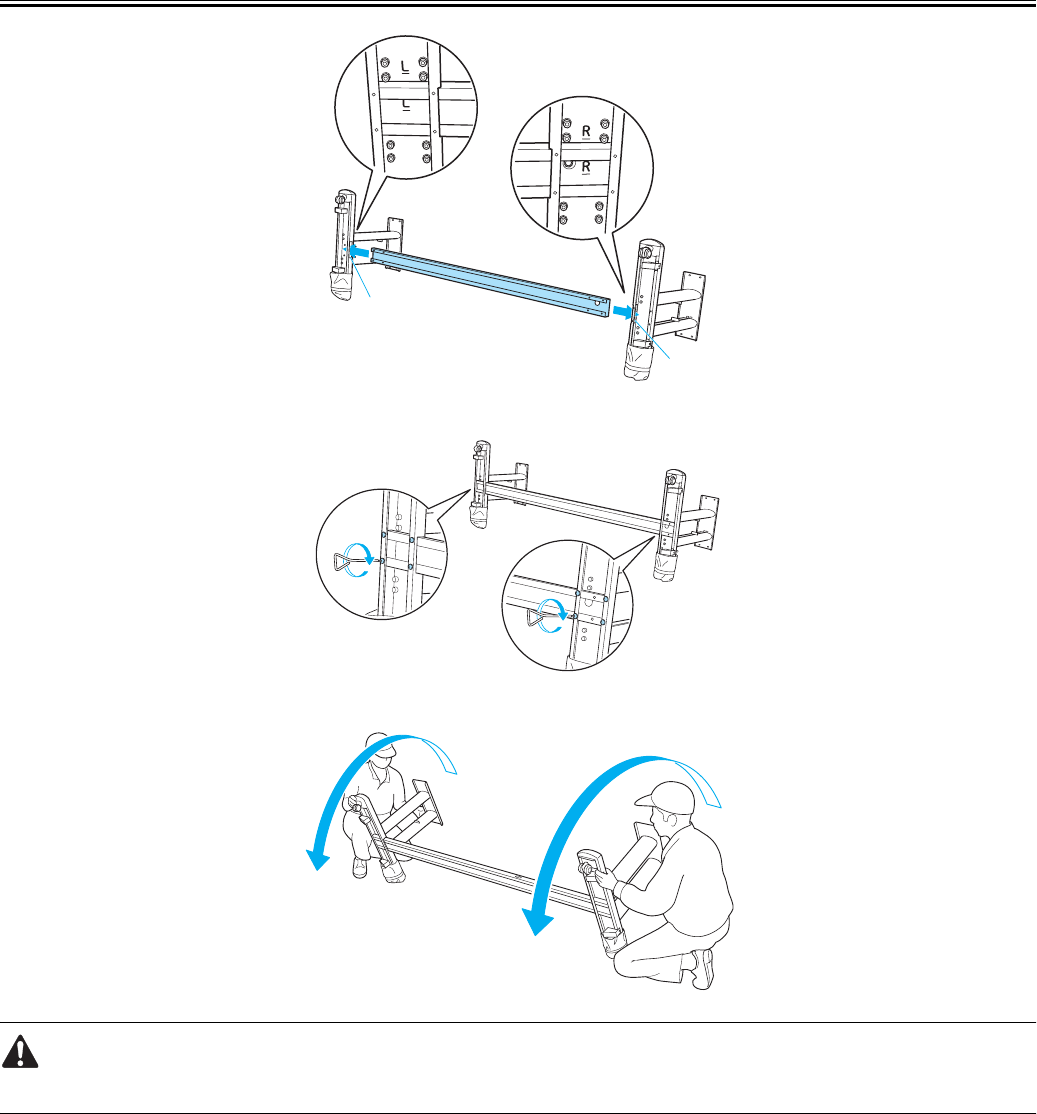 L

L

R

R