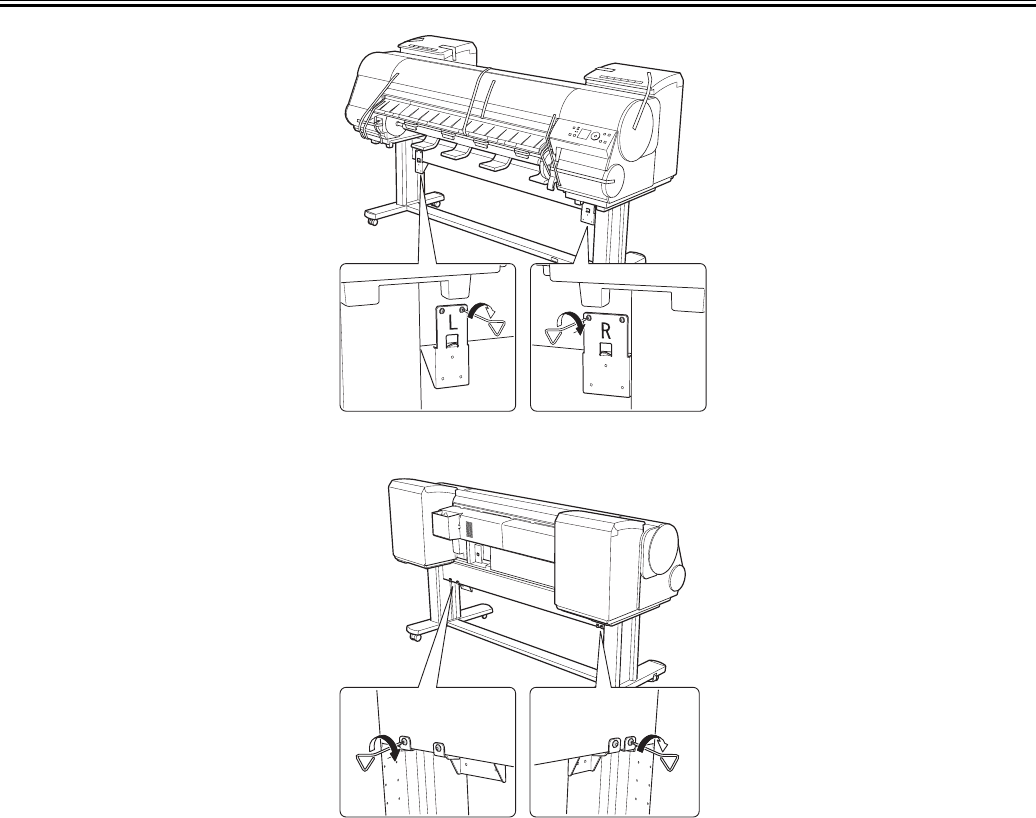 L

R