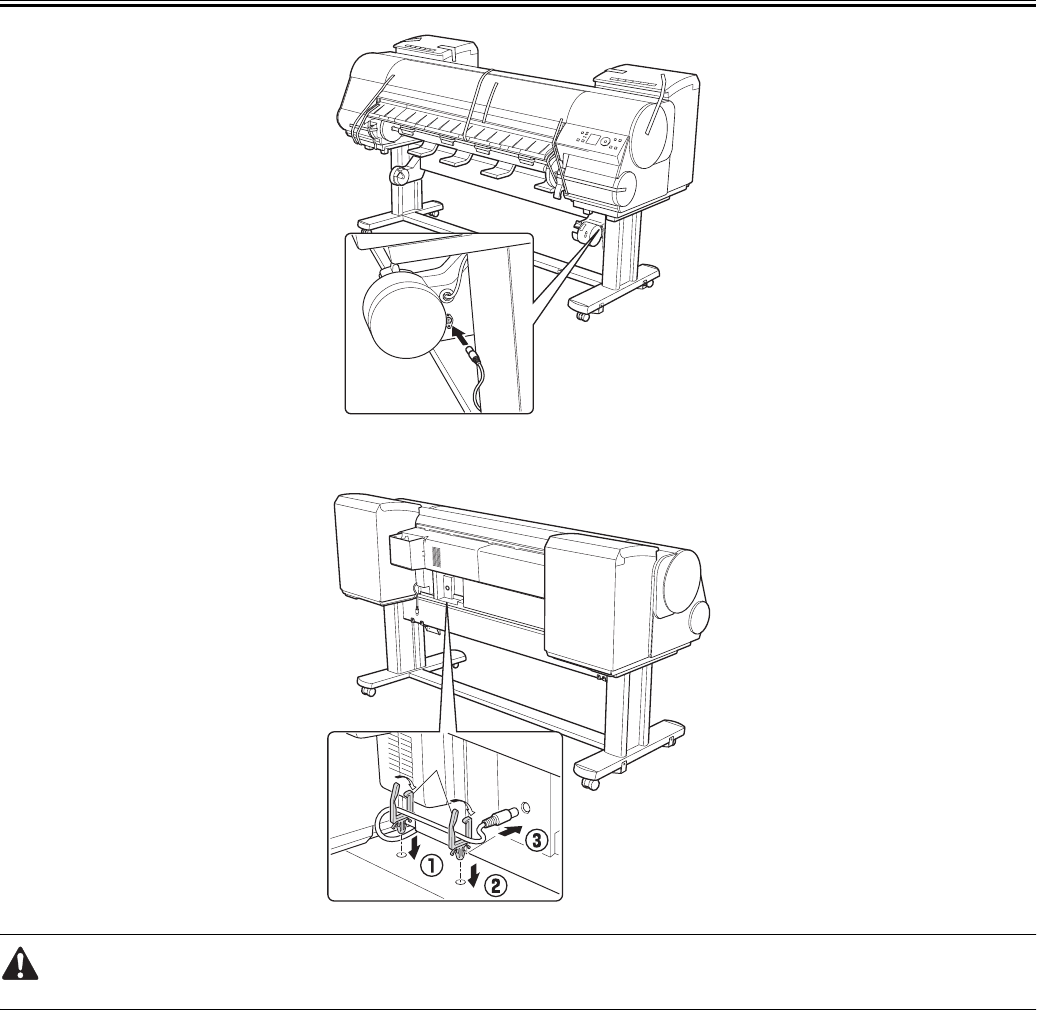 ①

②

③