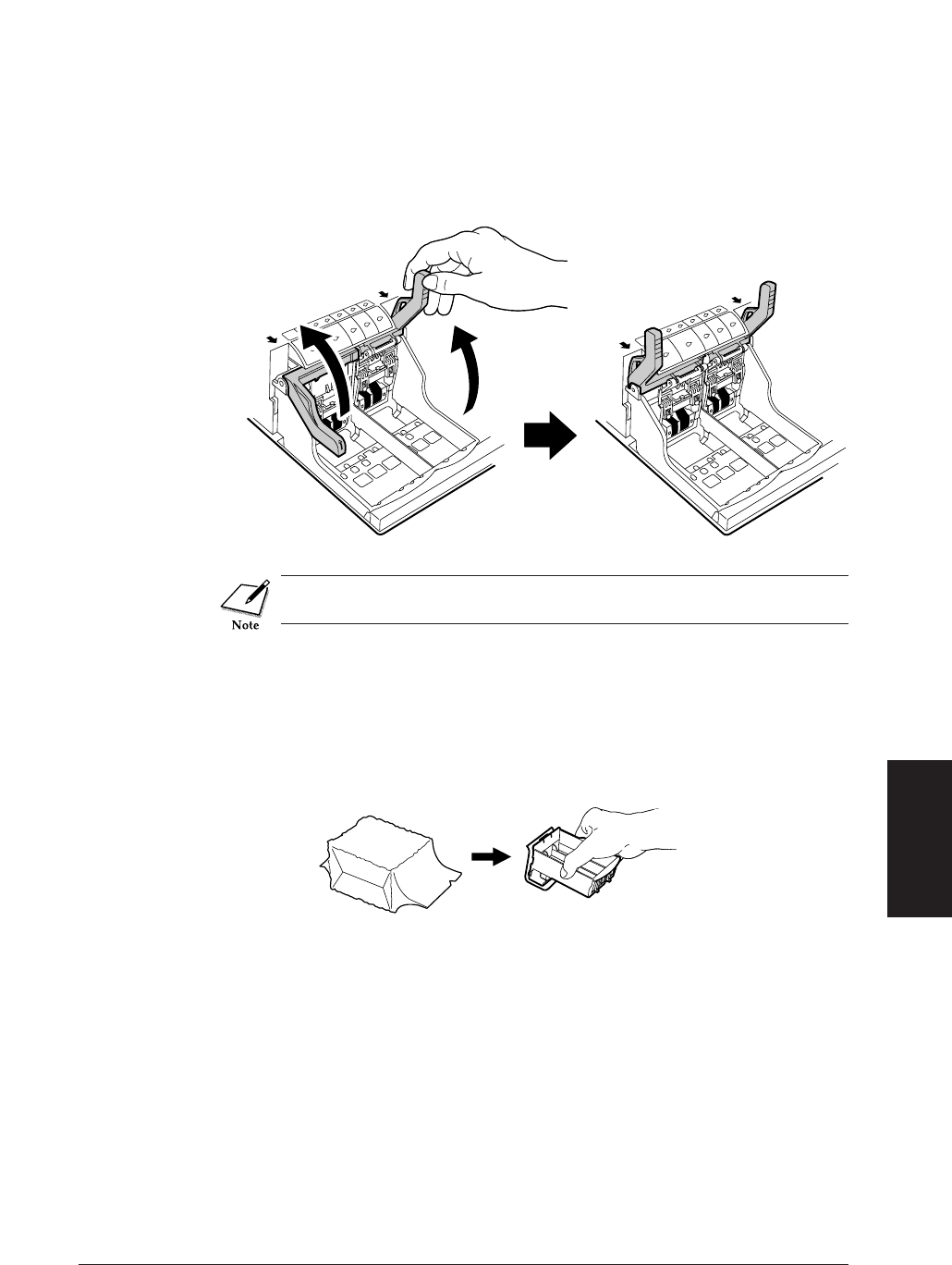 Note