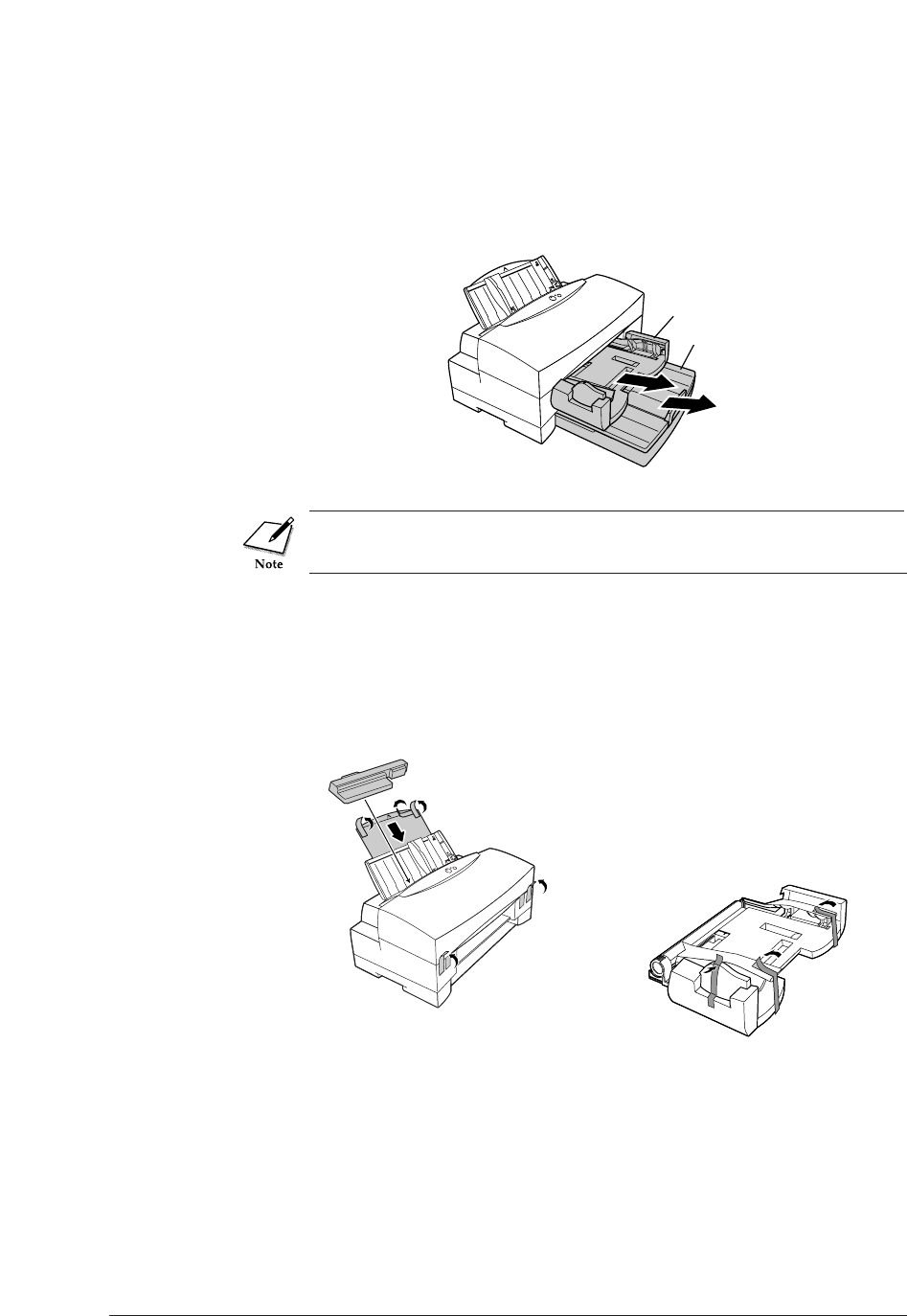 Note