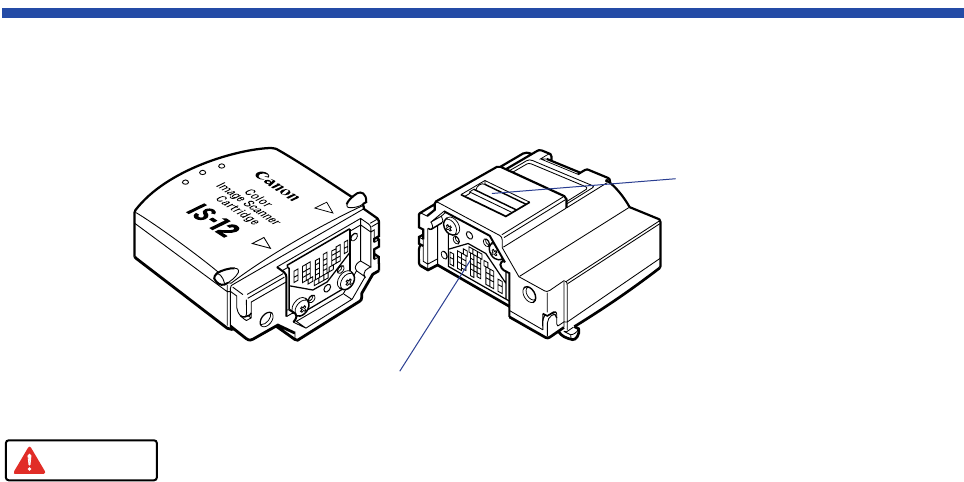 Canon
Color
Image Scanner
Cartridge
IS-12