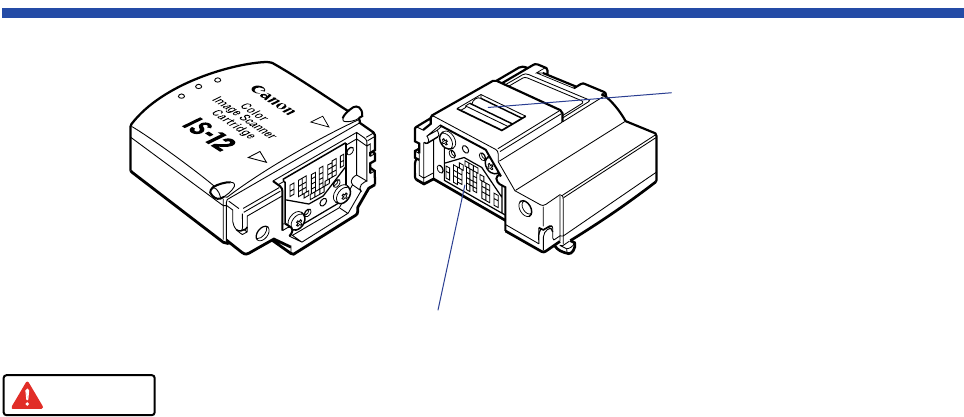 Canon
Color
Image Scanner
Cartridge
IS-12