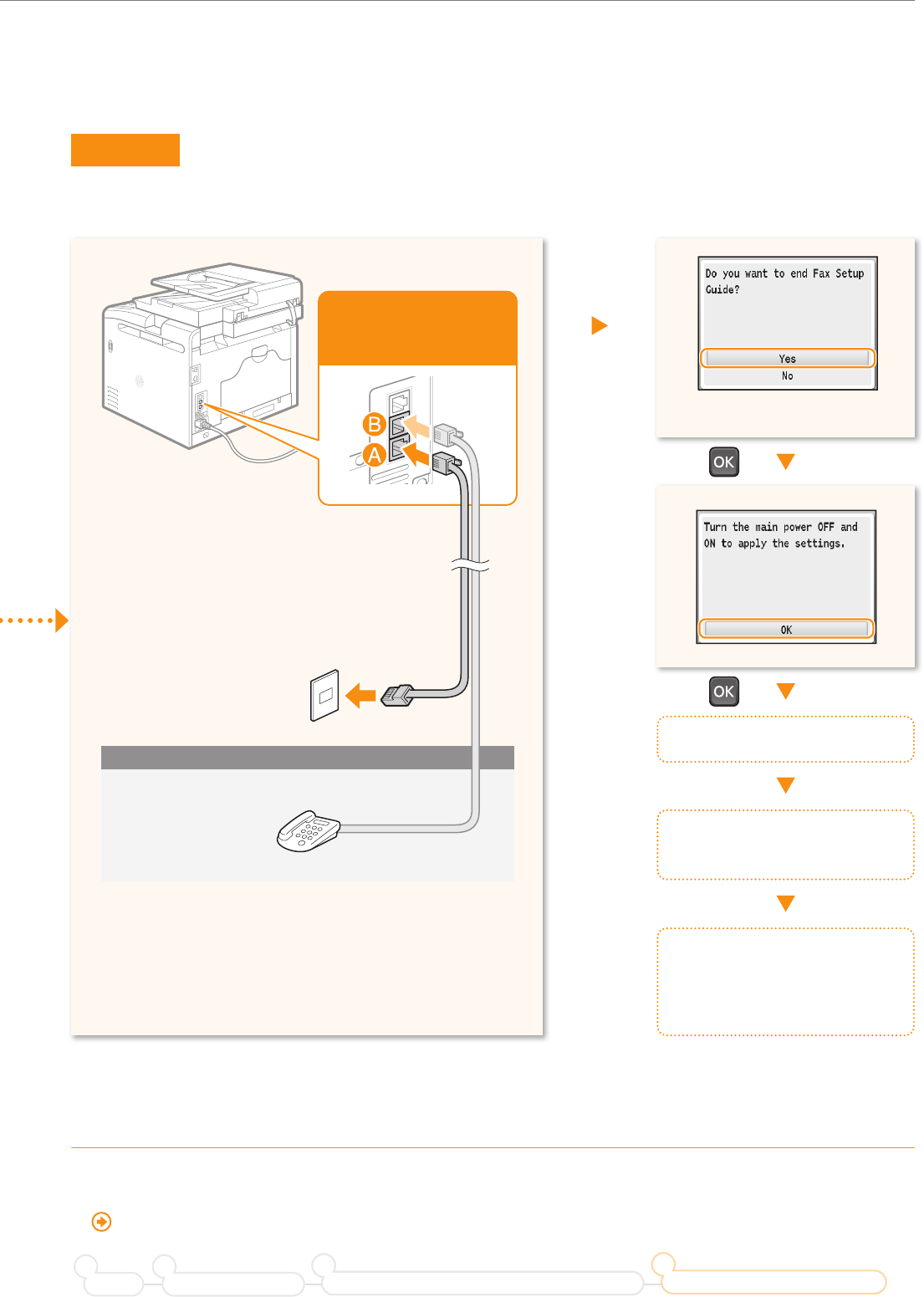 B

A

Do you want to end Fax Setup Guide?

Yes

No

OK

Turn the main power OFF and ON to apply the settings.

OK

OK