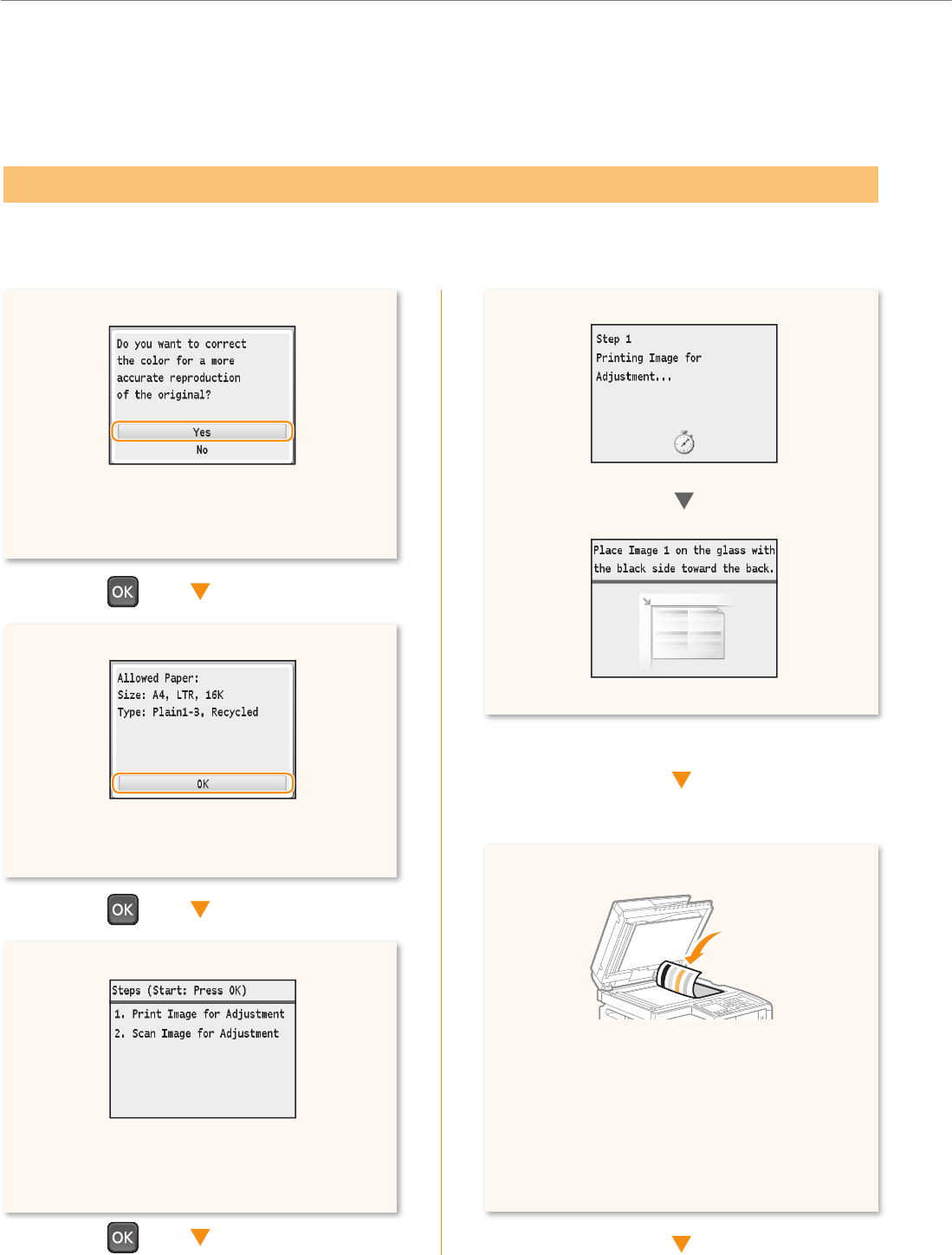 Do you want to correct the color for a more accurate reproduction of the original?

Yes

No

OK

Allowed Paper:
Size: A4, LTR, 16K
Type: Plain1-3, Recycled

OK

OK

Steps (Start: Press OK)

1. Print Image for Adjustment
2. Scan Image for Adjustment

OK

Step 1
Printing Image for Adjustment...

Place Image 1 on the glass with the black side toward the back.