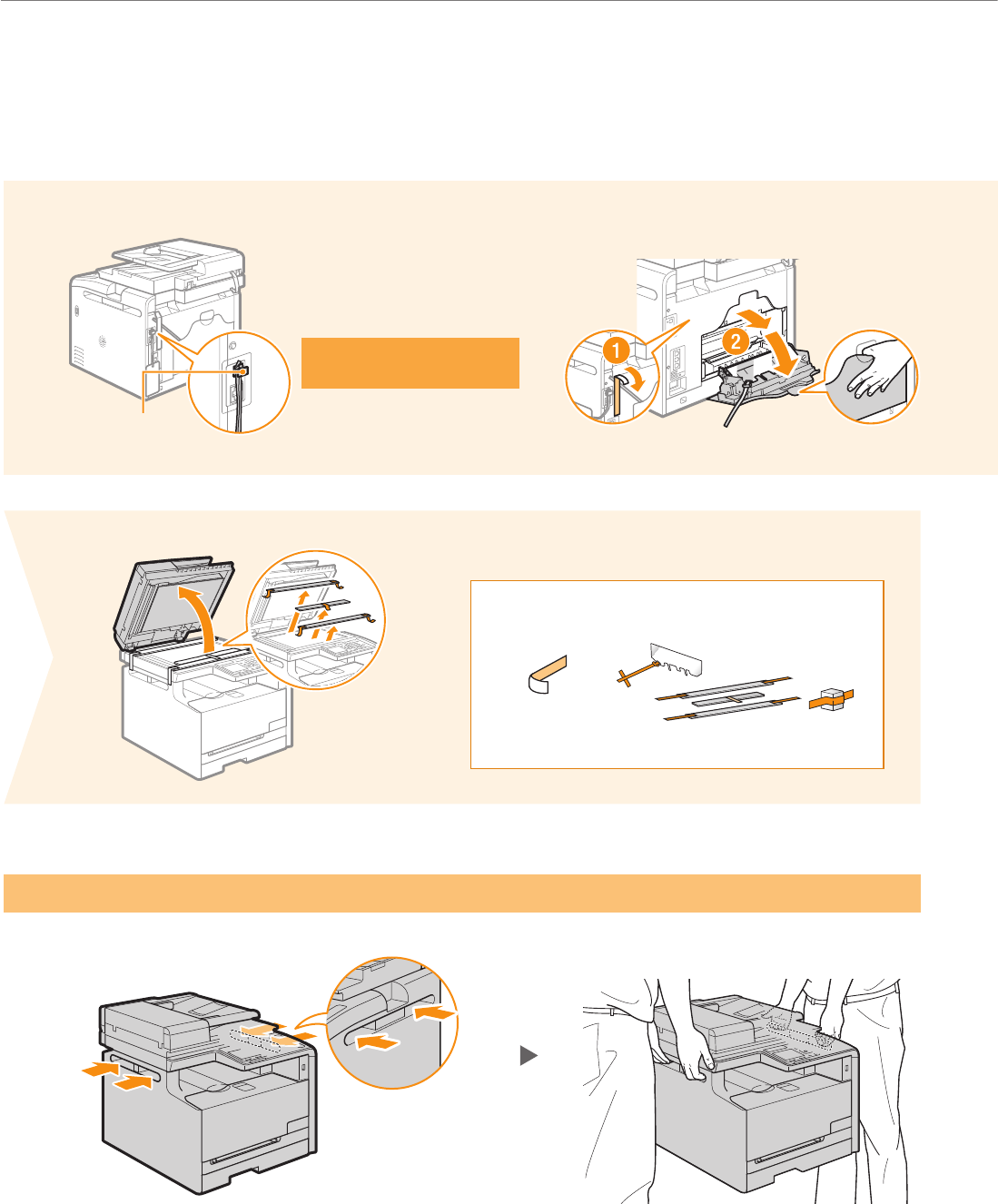 1
2