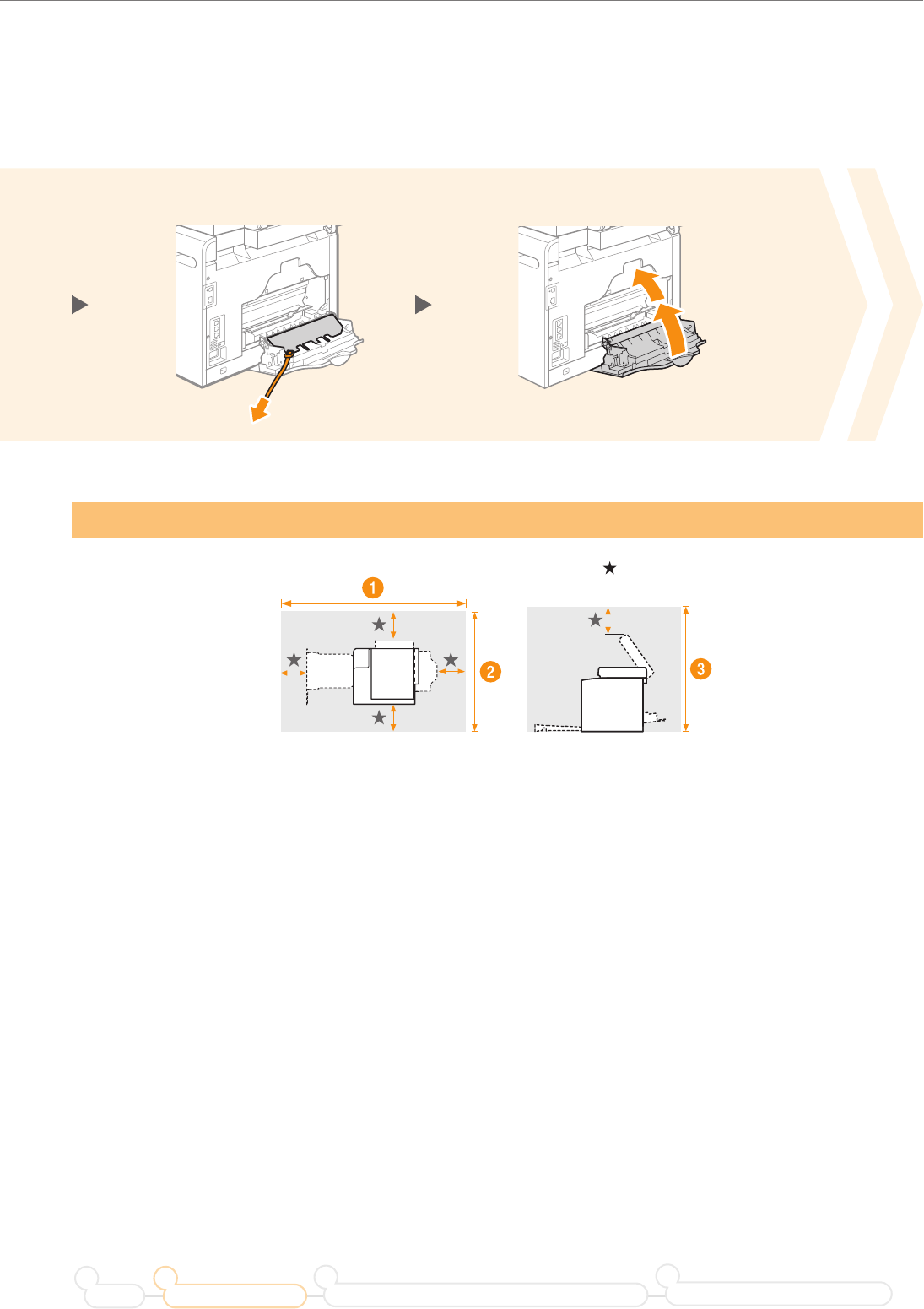 ★

1

★

★

★

★

2

★

3