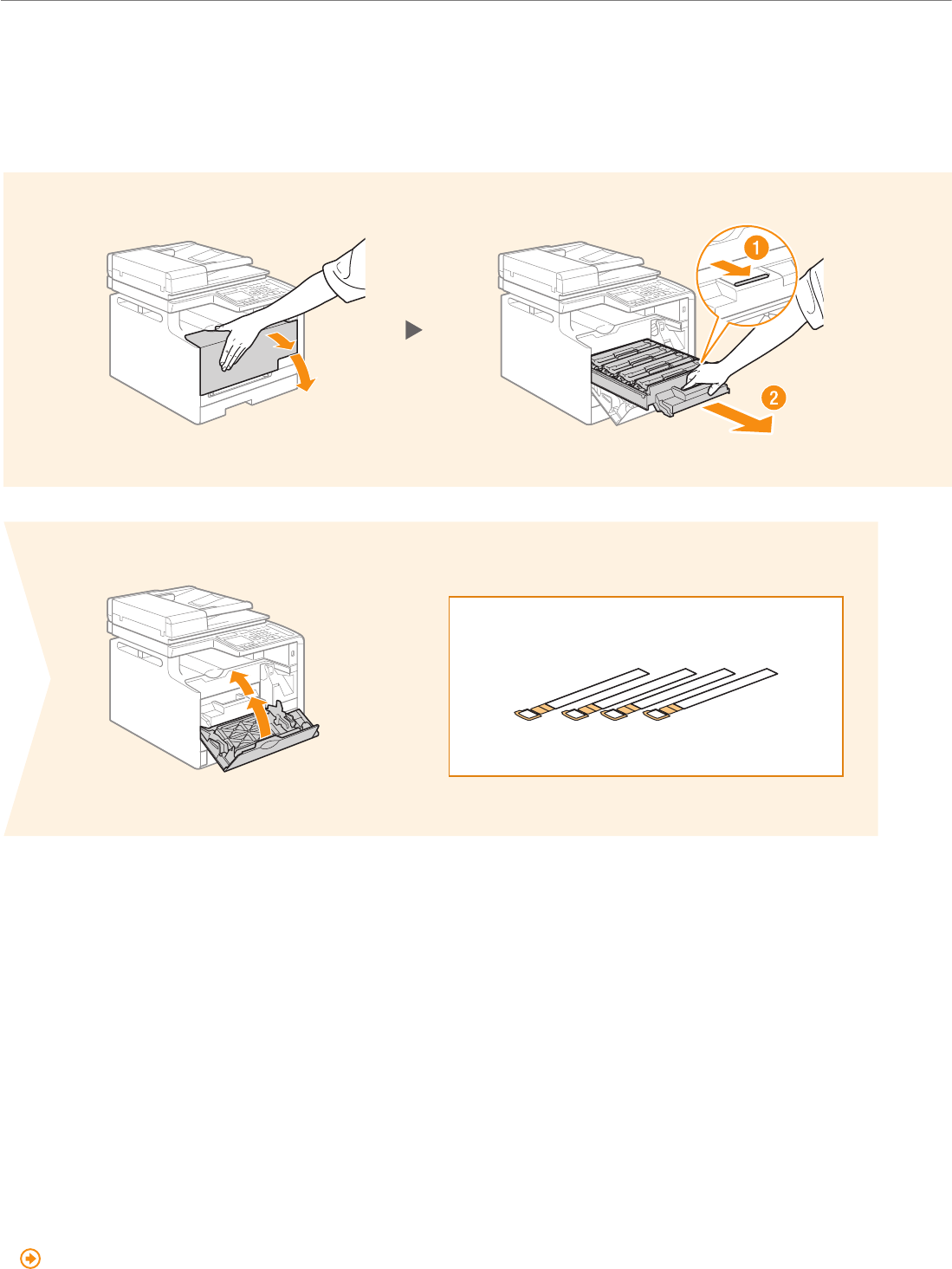 1

2