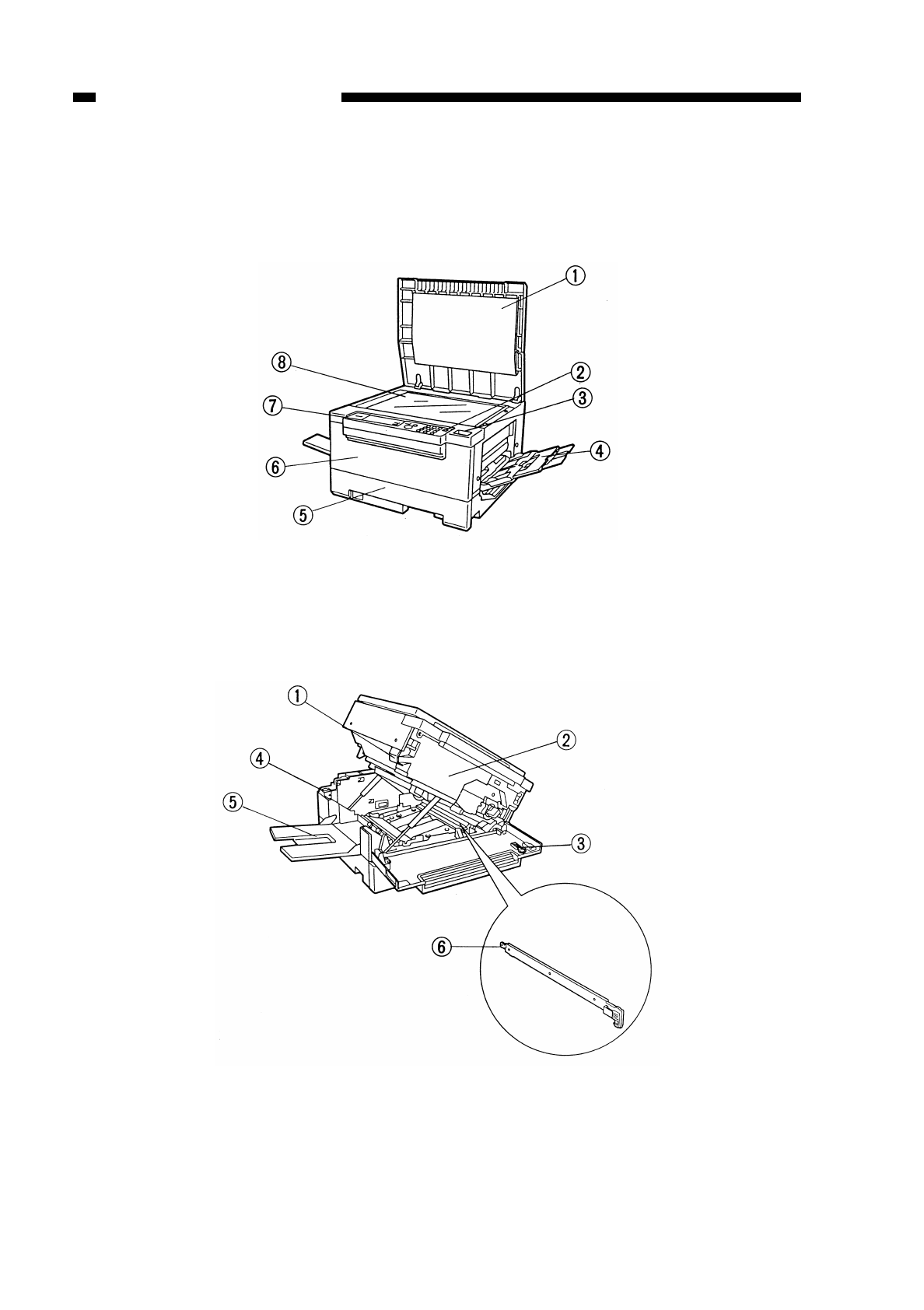 ①
②
③
④
⑤
⑥
⑦
⑧

①
②
③
④
⑤
⑥