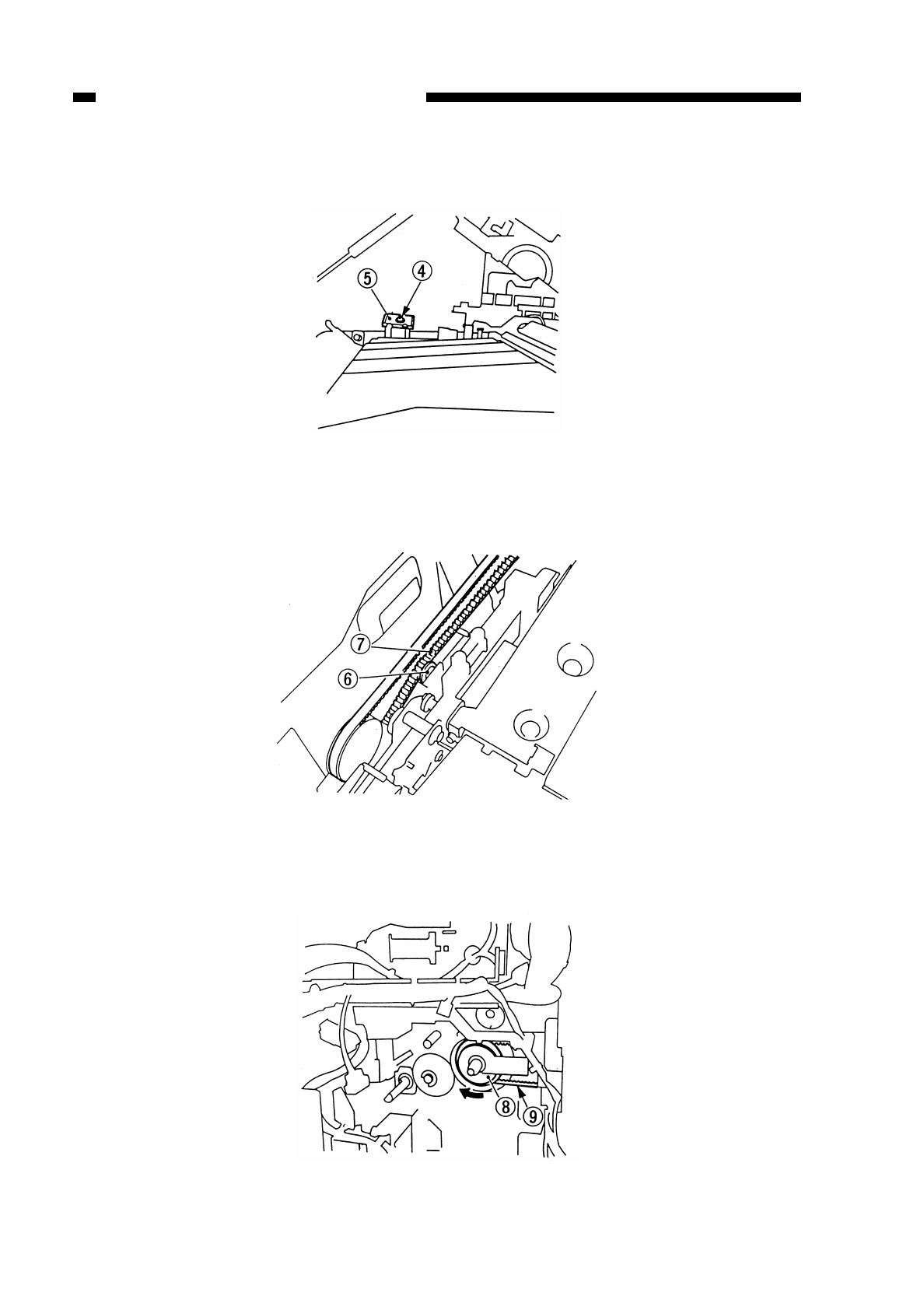 ⑤ ④

⑦
⑥

⑧ ⑨