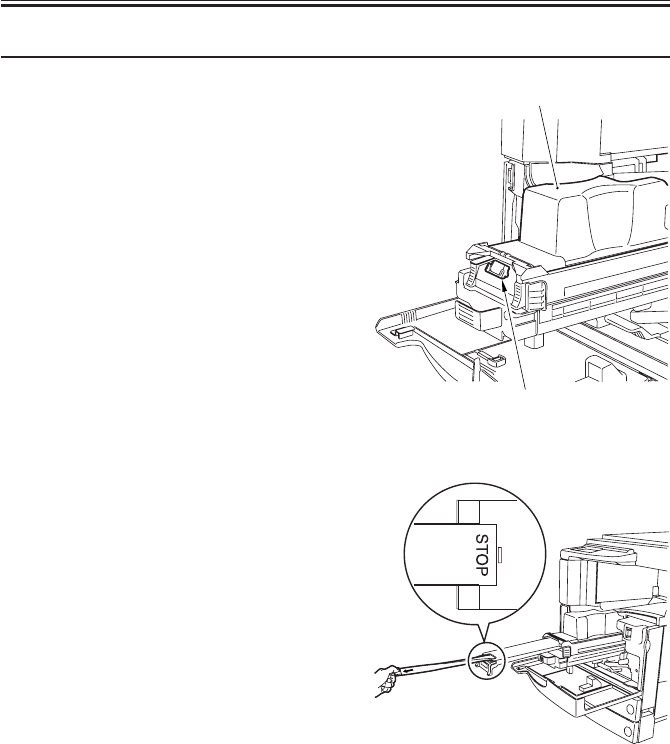 STOP