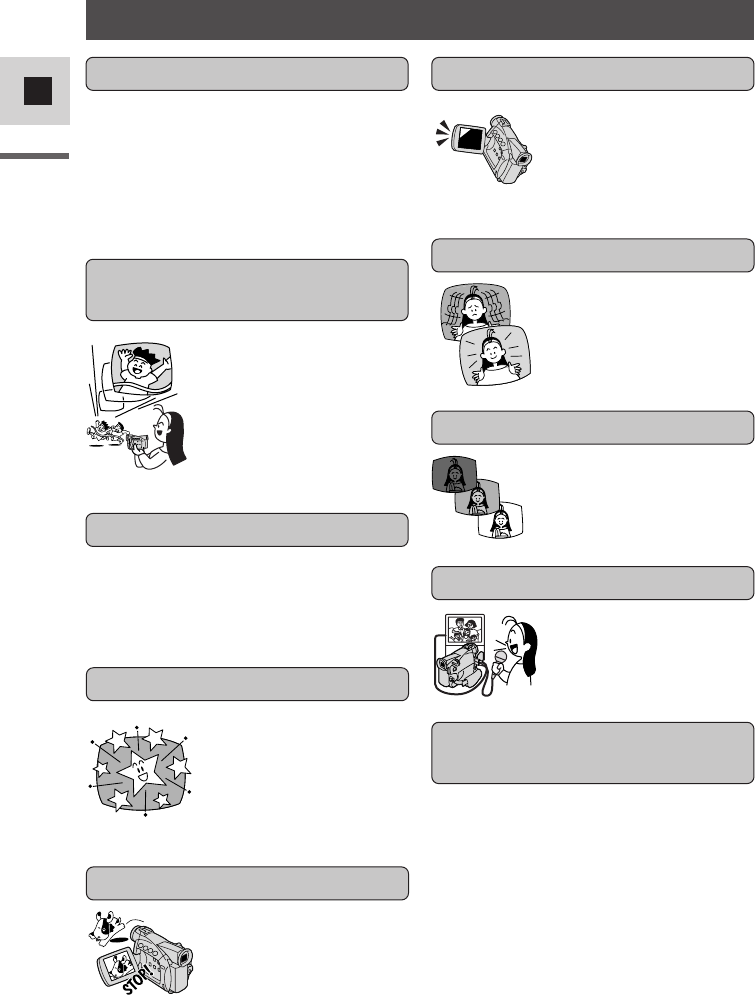 STOP!