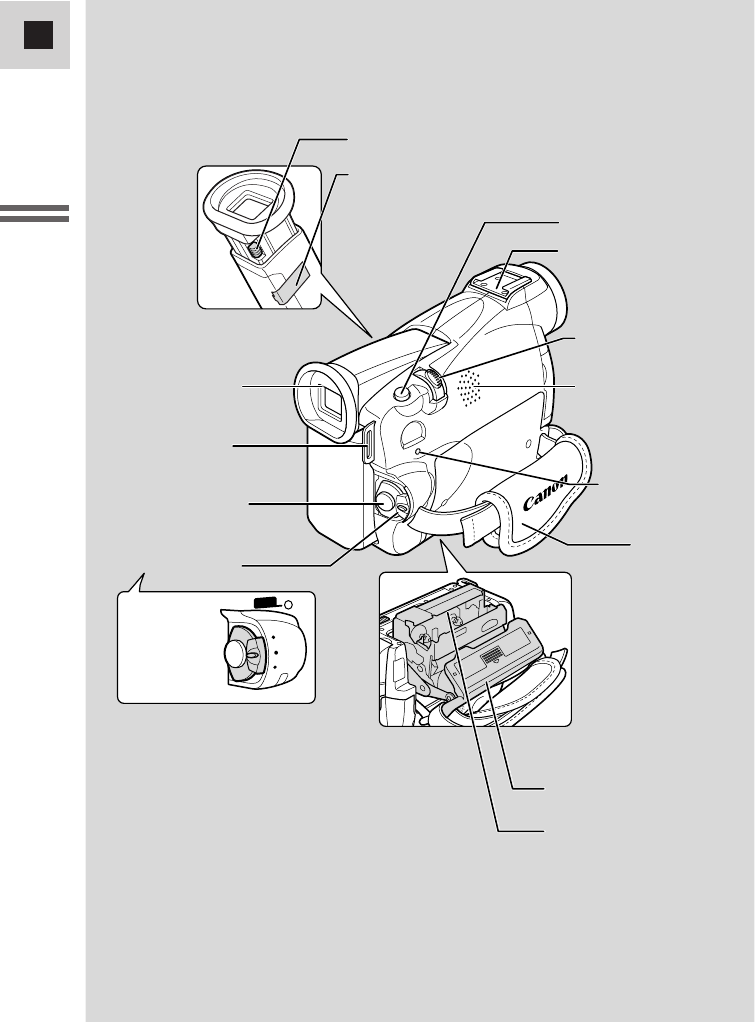 Canon