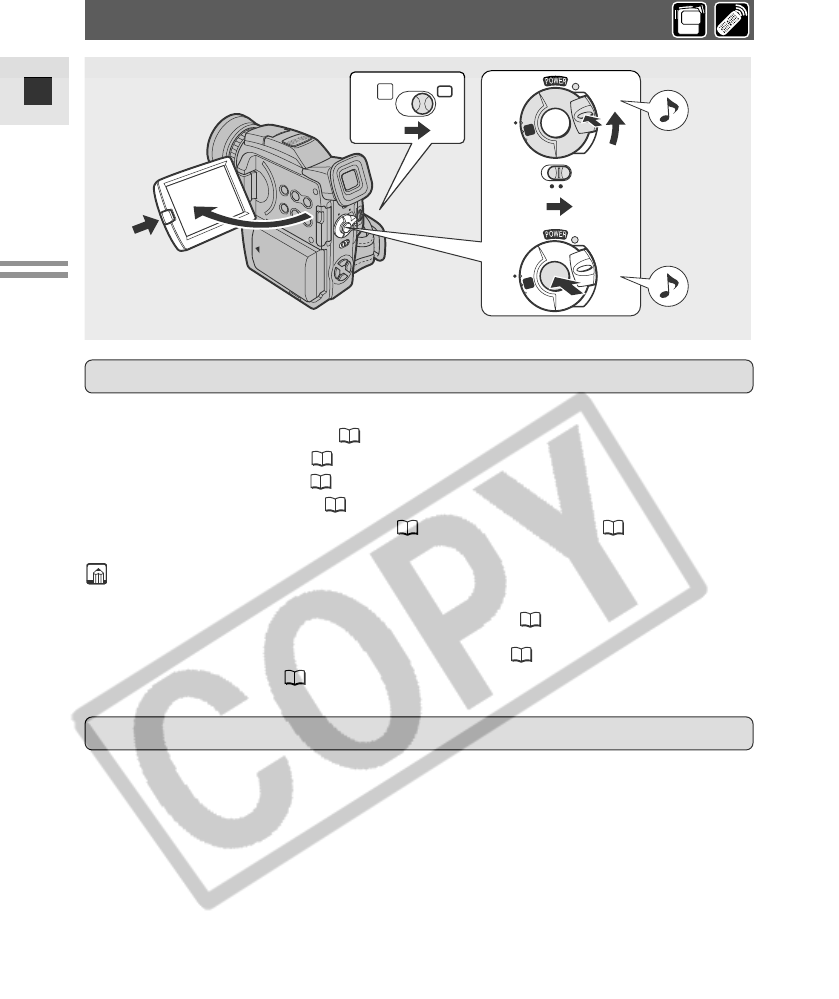 POWER

POWER

COPY