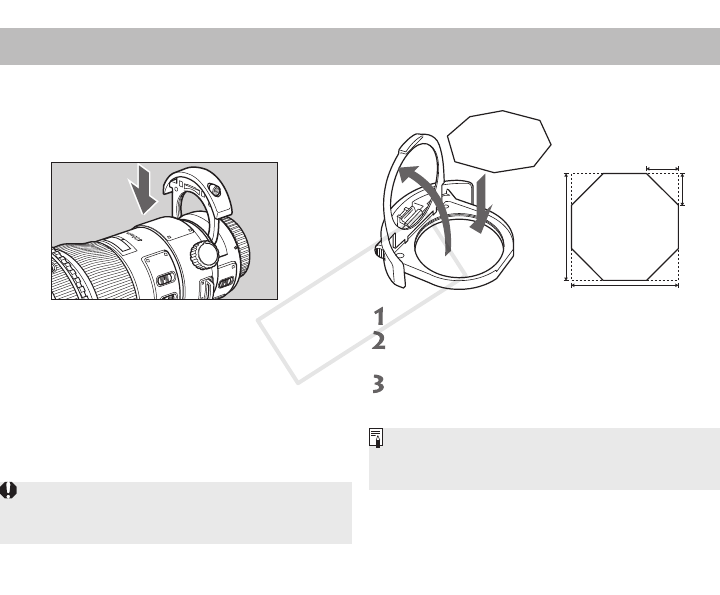 1
2
3