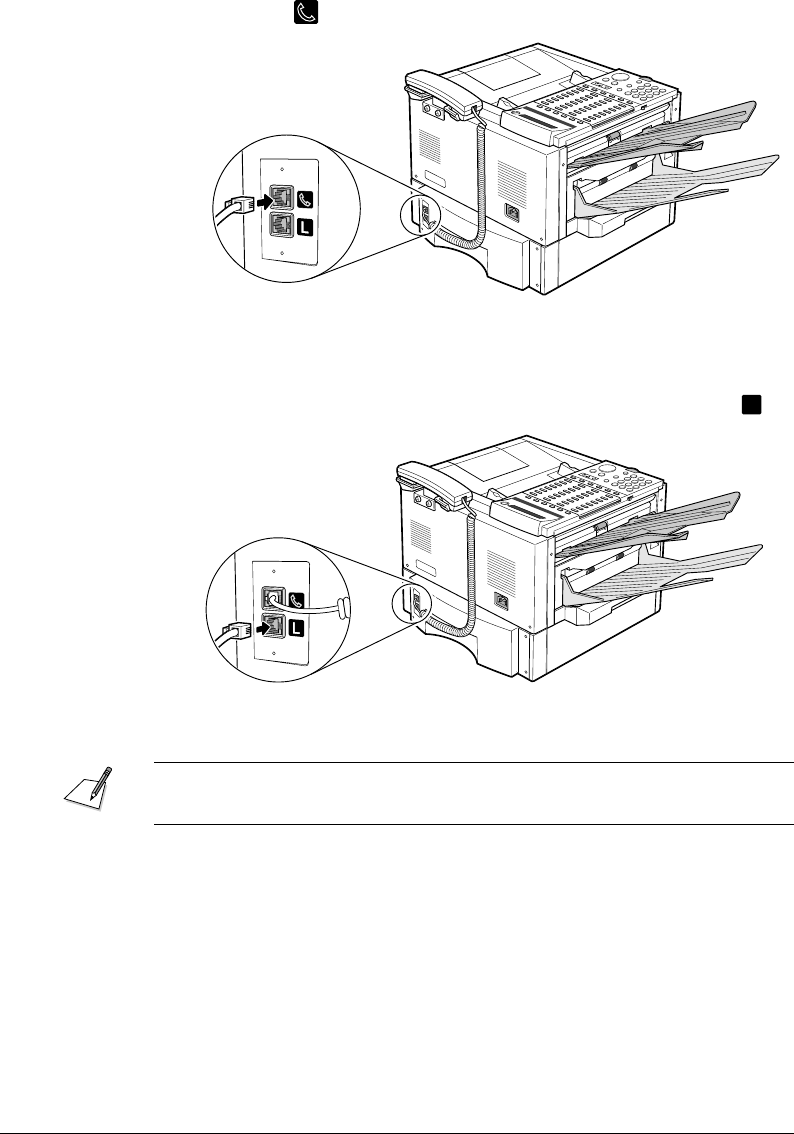 L

L