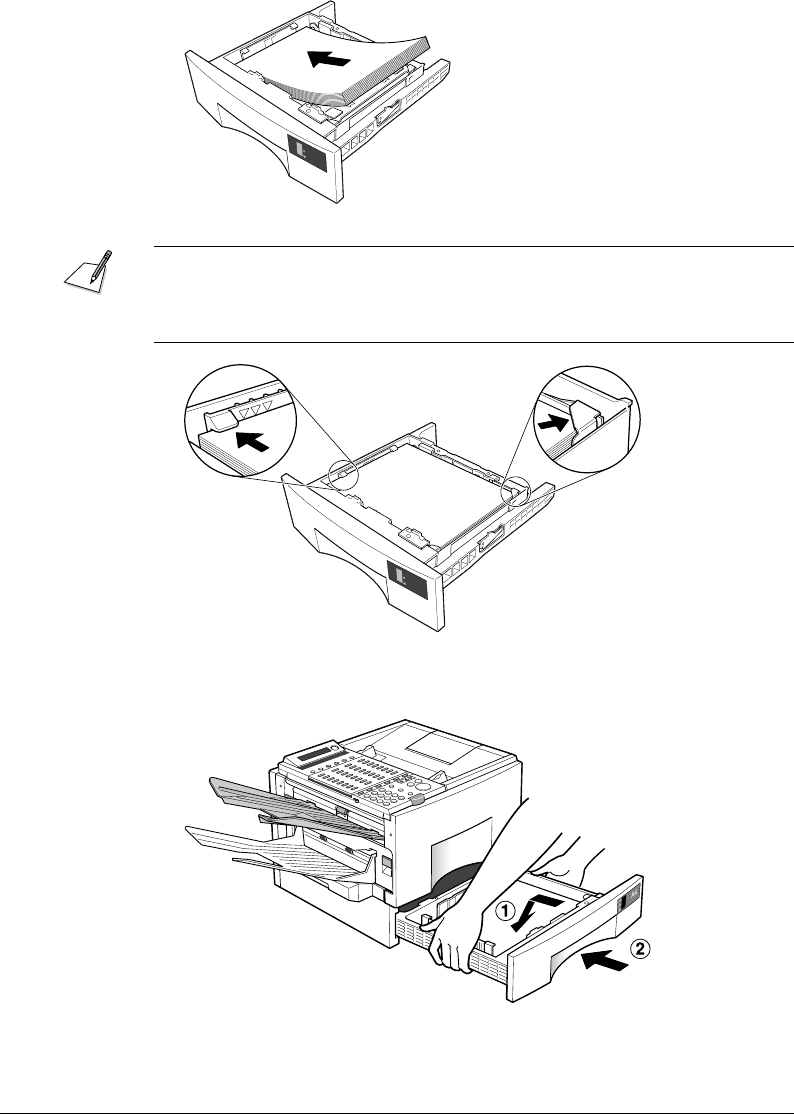 ①
②