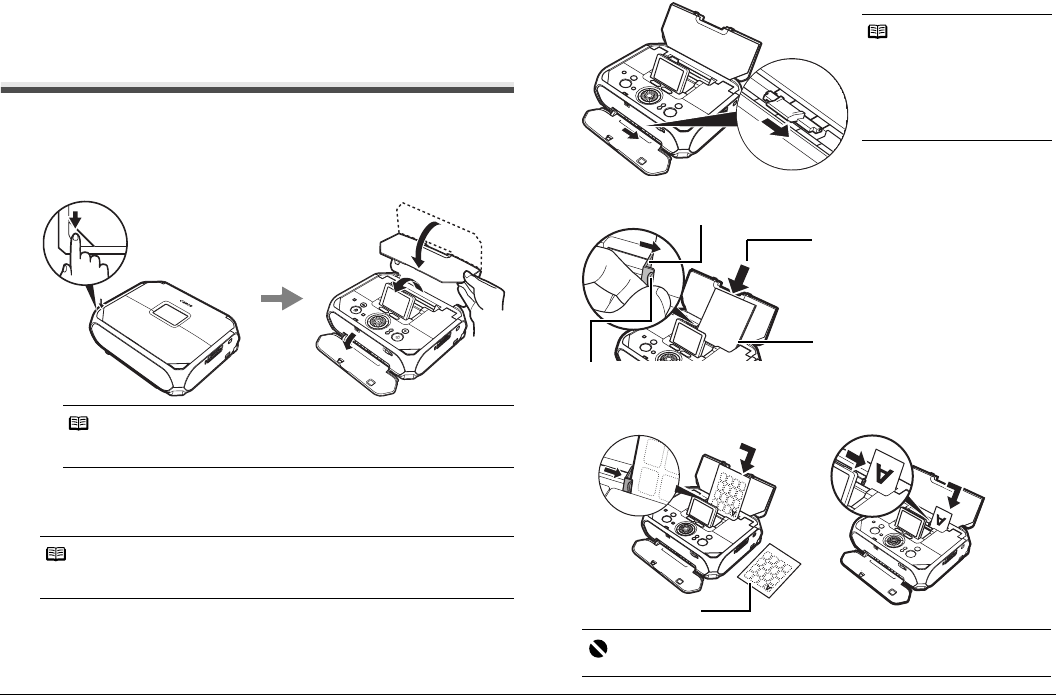 A
A