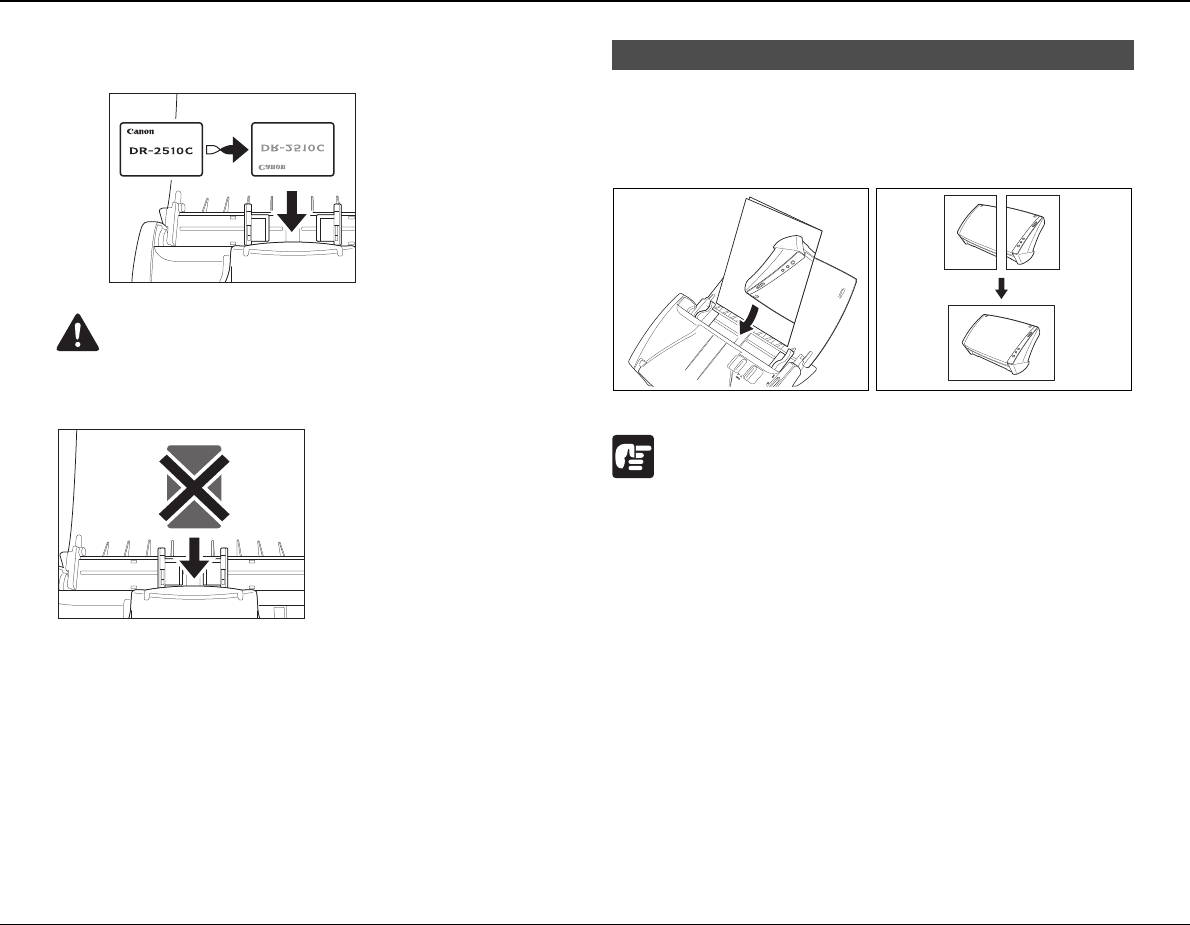 Canon
DR-2510C
DR-2510C
Canon