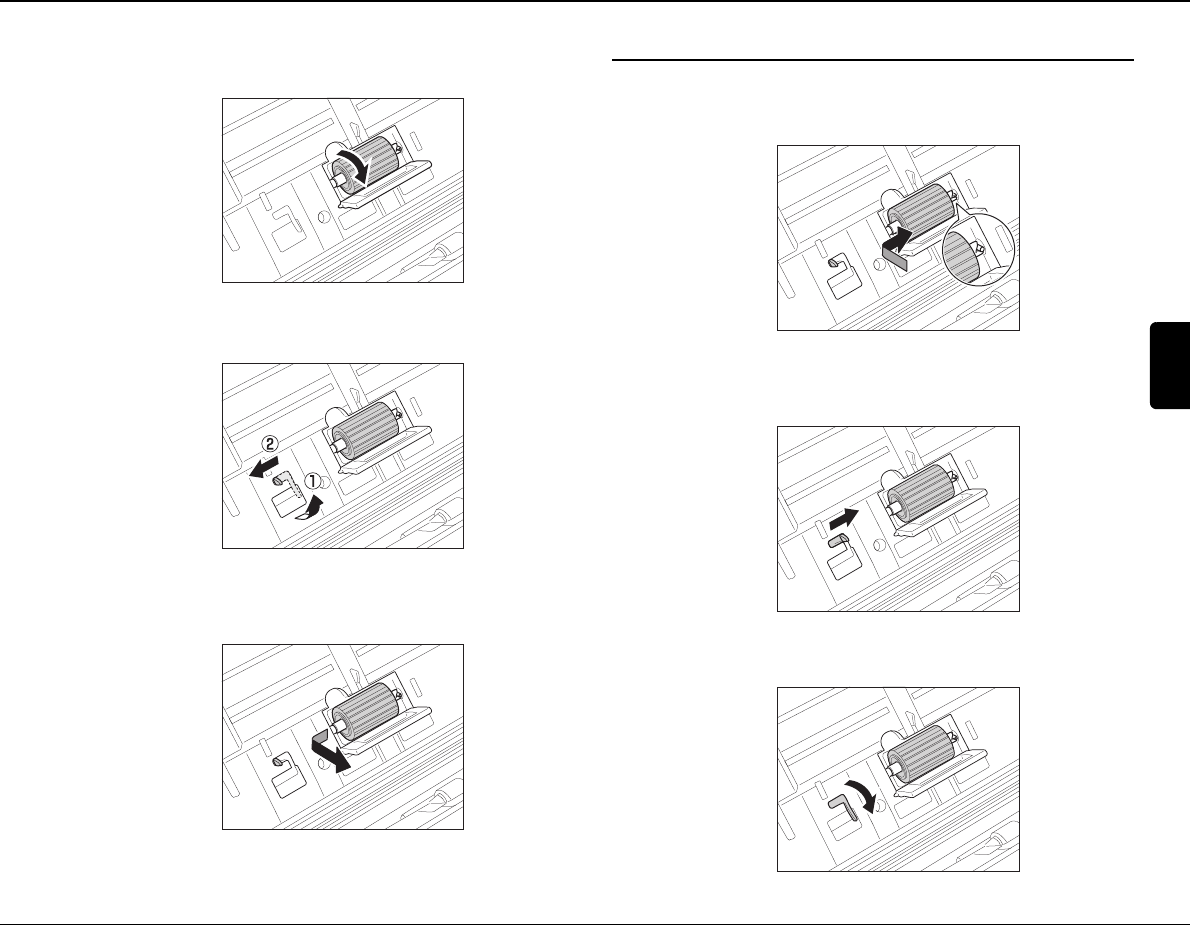 ②
①