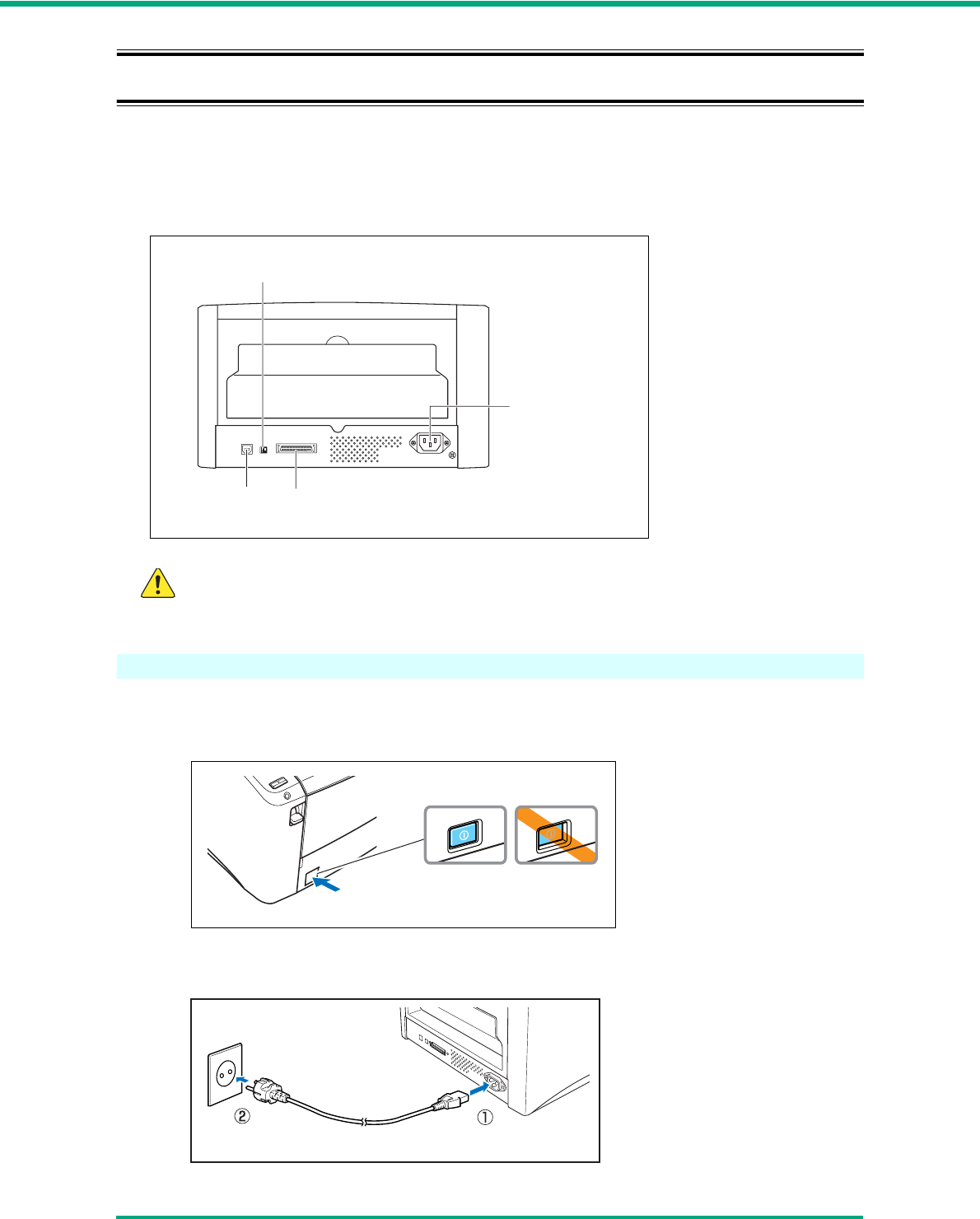 ②

①