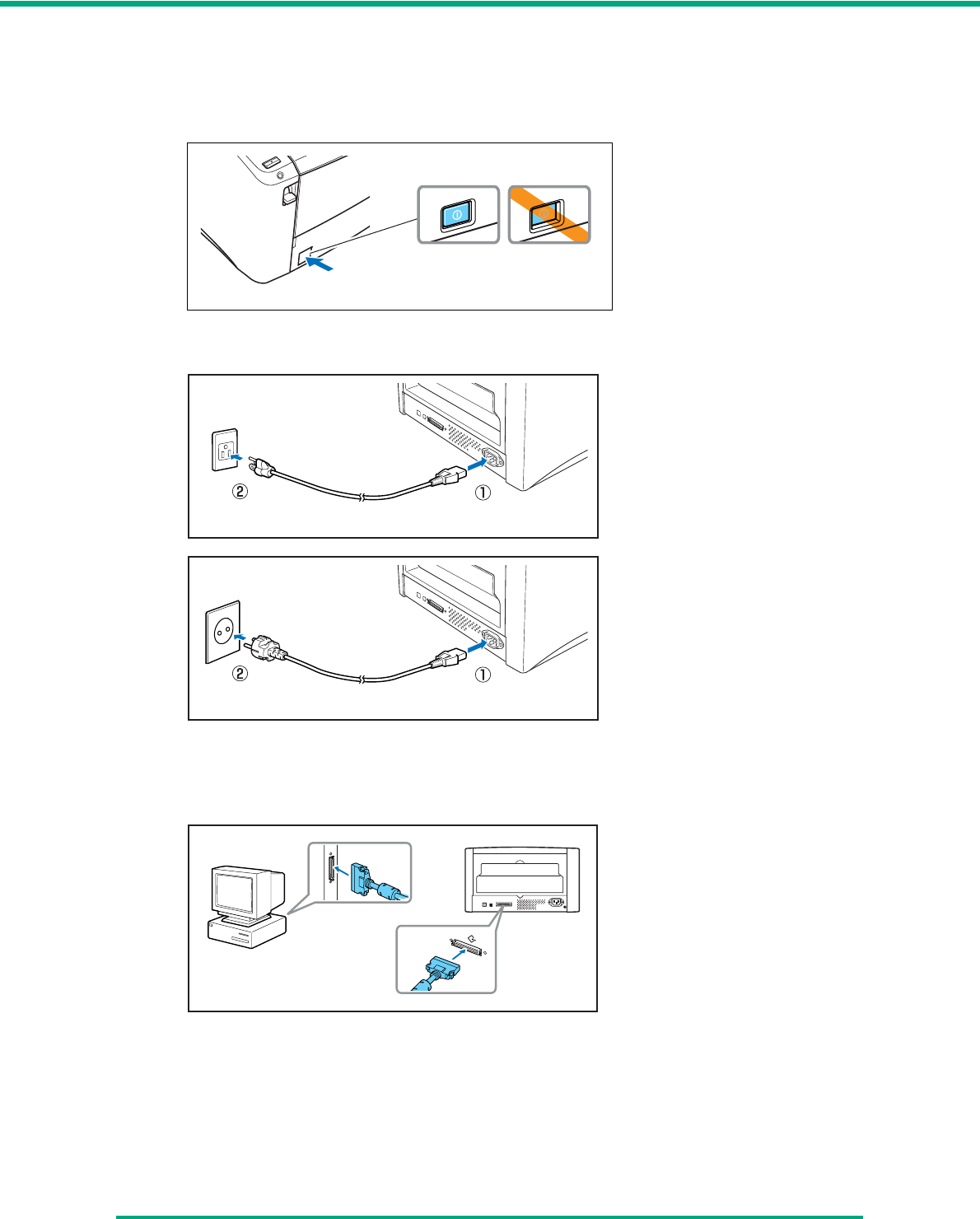 ② ①

② ①