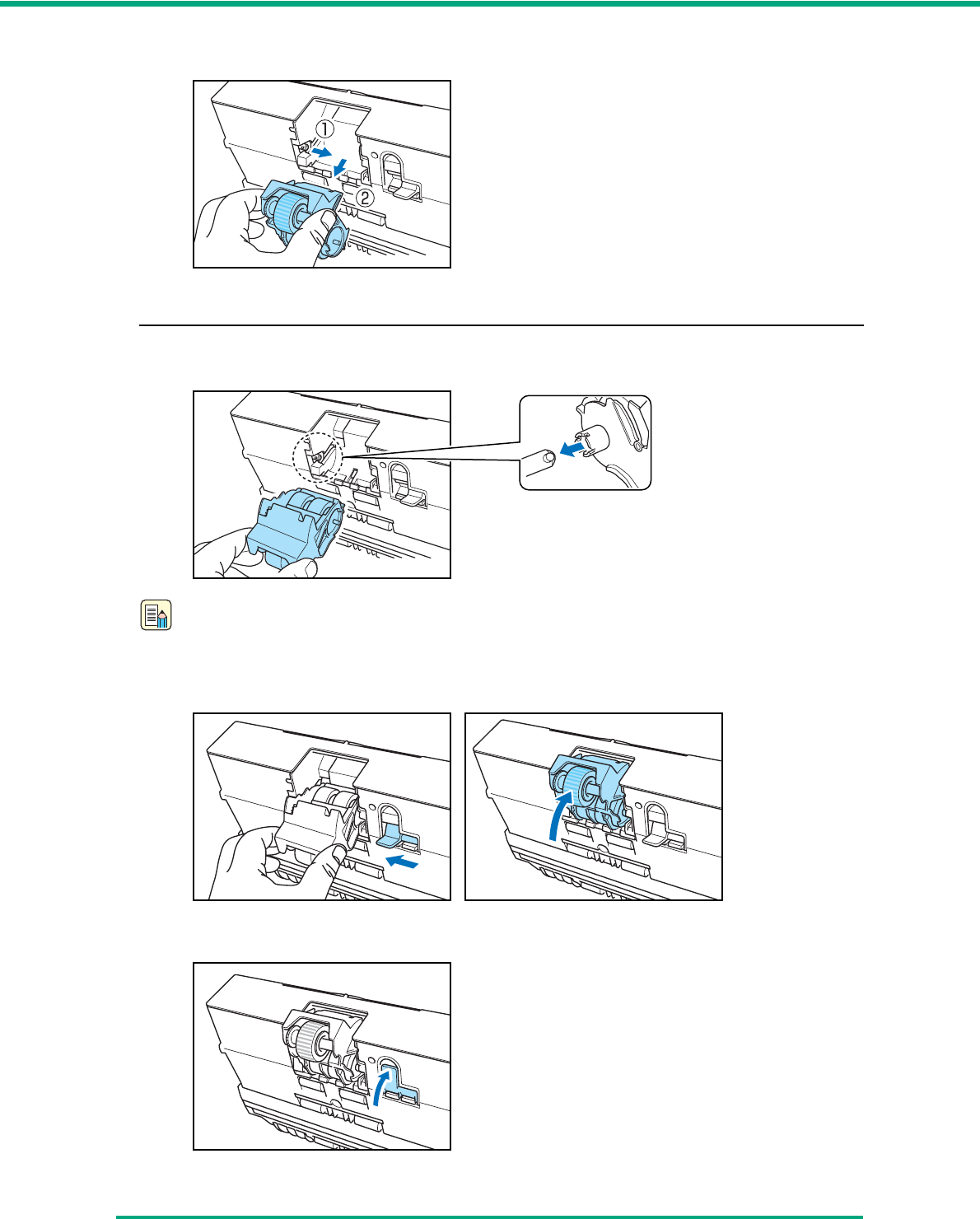 ①

②