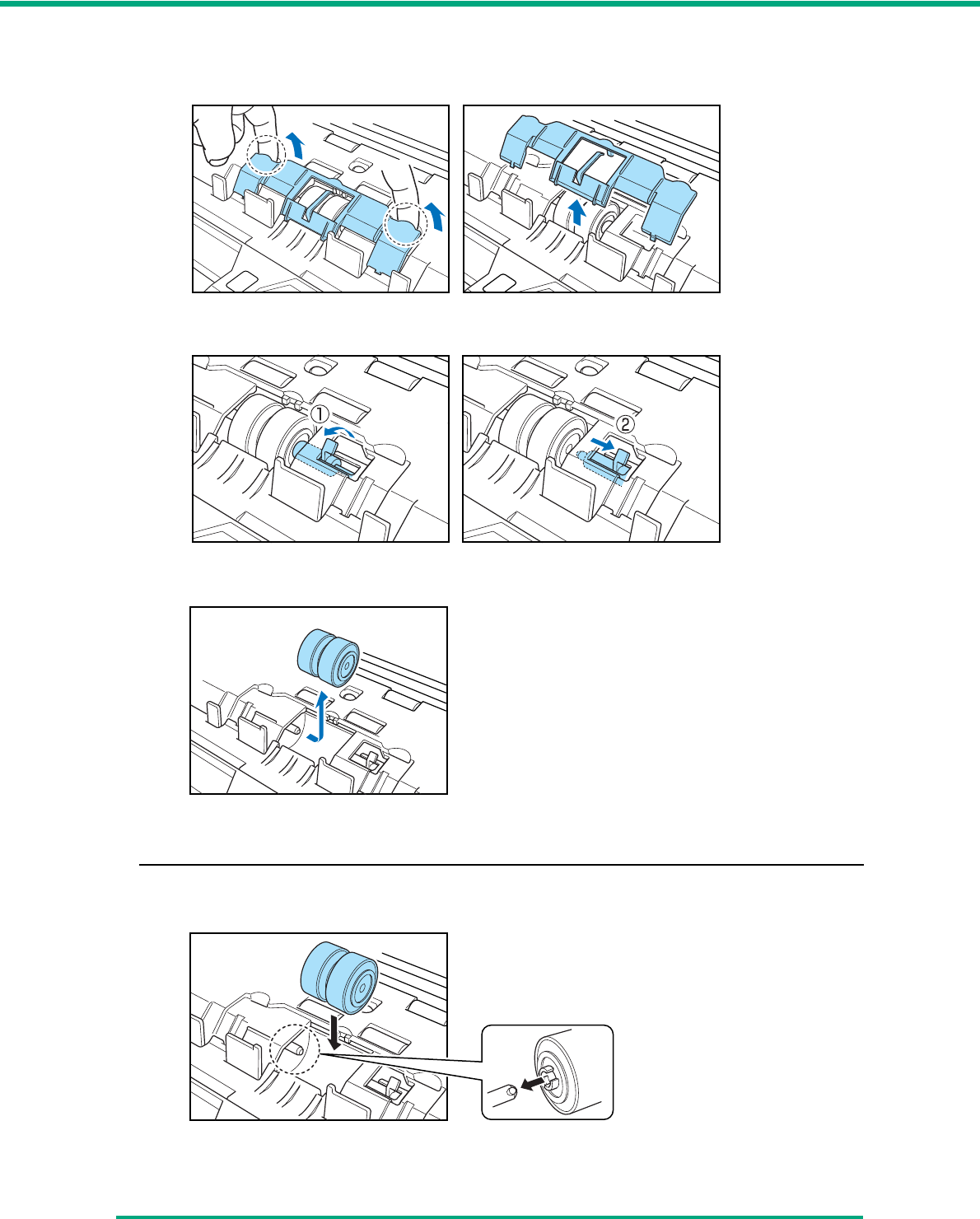 ①

②