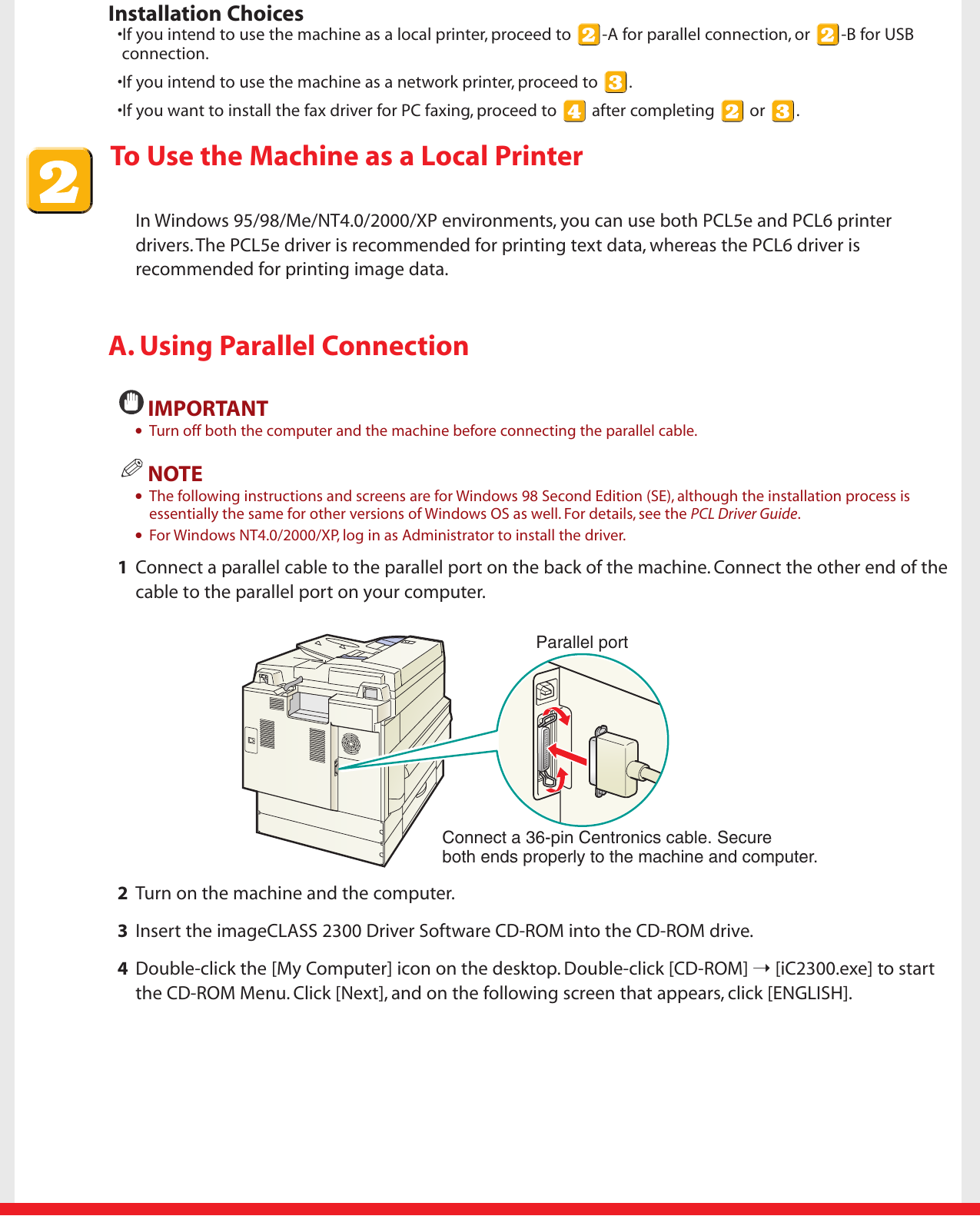 Installation Choices
•If you intend to use the machine as a local printer, proceed to 2-A for parallel connection, or 2-B for USB connection.

•If you intend to use the machine as a network printer, proceed to 3.

•If you want to install the fax driver for PC faxing, proceed to 4 after completing 2 or 3.

2

To Use the Machine as a Local Printer

In Windows 95/98/Me/NT4.0/2000/XP environments, you can use both PCL5e and PCL6 printer drivers. The PCL5e driver is recommended for printing text data, whereas the PCL6 driver is recommended for printing image data.

A. Using Parallel Connection

IMPORTANT
• Turn off both the computer and the machine before connecting the parallel cable.

NOTE
• The following instructions and screens are for Windows 98 Second Edition (SE), although the installation process is essentially the same for other versions of Windows OS as well. For details, see the PCL Driver Guide.
• For Windows NT4.0/2000/XP, log in as Administrator to install the driver.

1 Connect a parallel cable to the parallel port on the back of the machine. Connect the other end of the cable to the parallel port on your computer.

Parallel port

Connect a 36-pin Centronics cable. Secure both ends properly to the machine and computer.

2 Turn on the machine and the computer.

3 Insert the imageCLASS 2300 Driver Software CD-ROM into the CD-ROM drive.

4 Double-click the [My Computer] icon on the desktop. Double-click [CD-ROM] → [iC2300.exe] to start the CD-ROM Menu. Click [Next], and on the following screen that appears, click [ENGLISH].